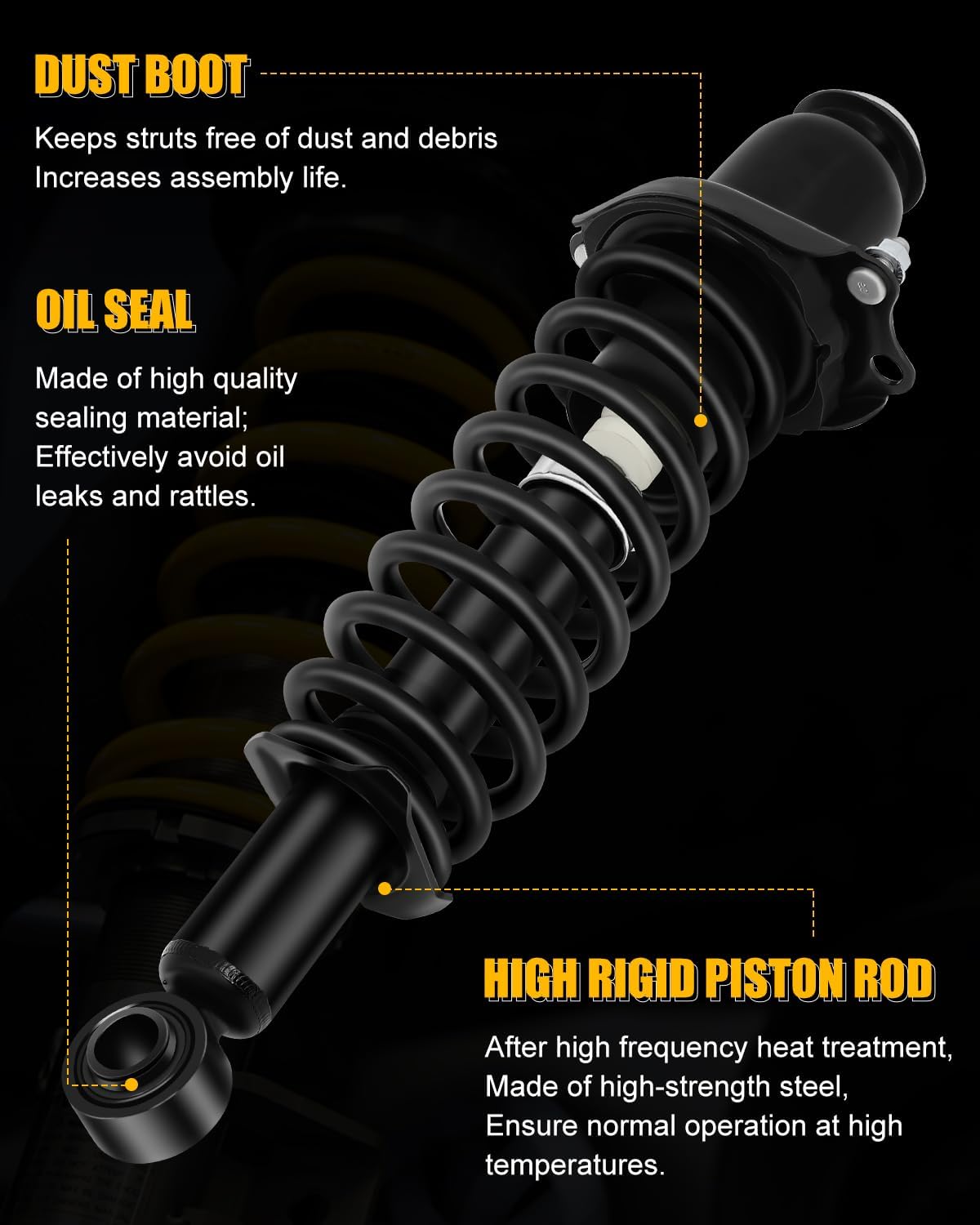 DUST BOOT

Keeps struts free of dust and debris
Increases assembly life.

OIL SEAL

Made of high quality sealing material;
Effectively avoid oil leaks and rattles.

HIGH RIGID PISTON ROD

After high frequency heat treatment,
Made of high-strength steel,
Ensure normal operation at high temperatures.