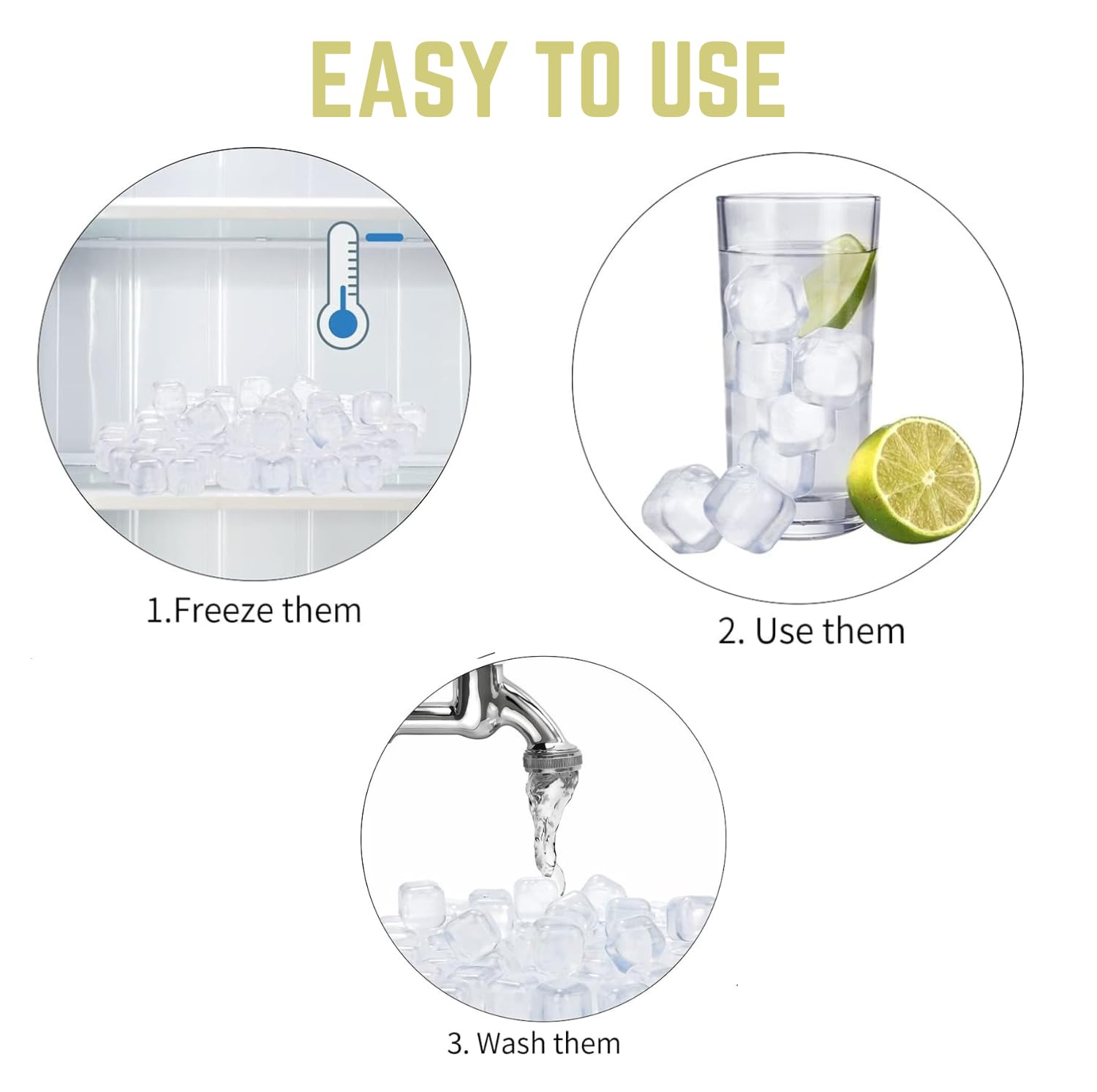 EASY TO USE

1.Freeze them

2. Use them

3. Wash them