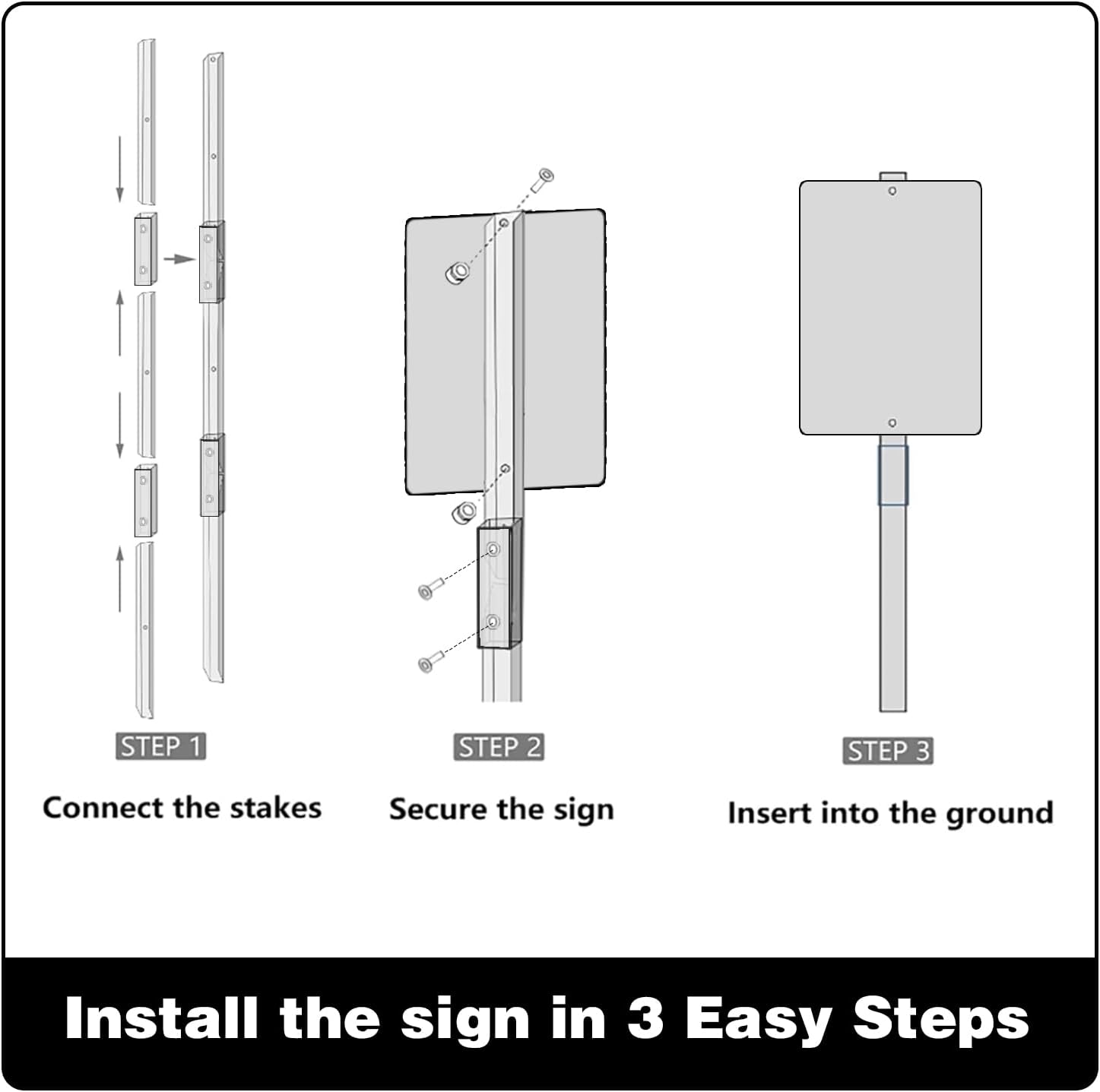 STEP 1

Connect the stakes

STEP 2

Secure the sign

STEP 3

Insert into the ground

Install the sign in 3 Easy Steps