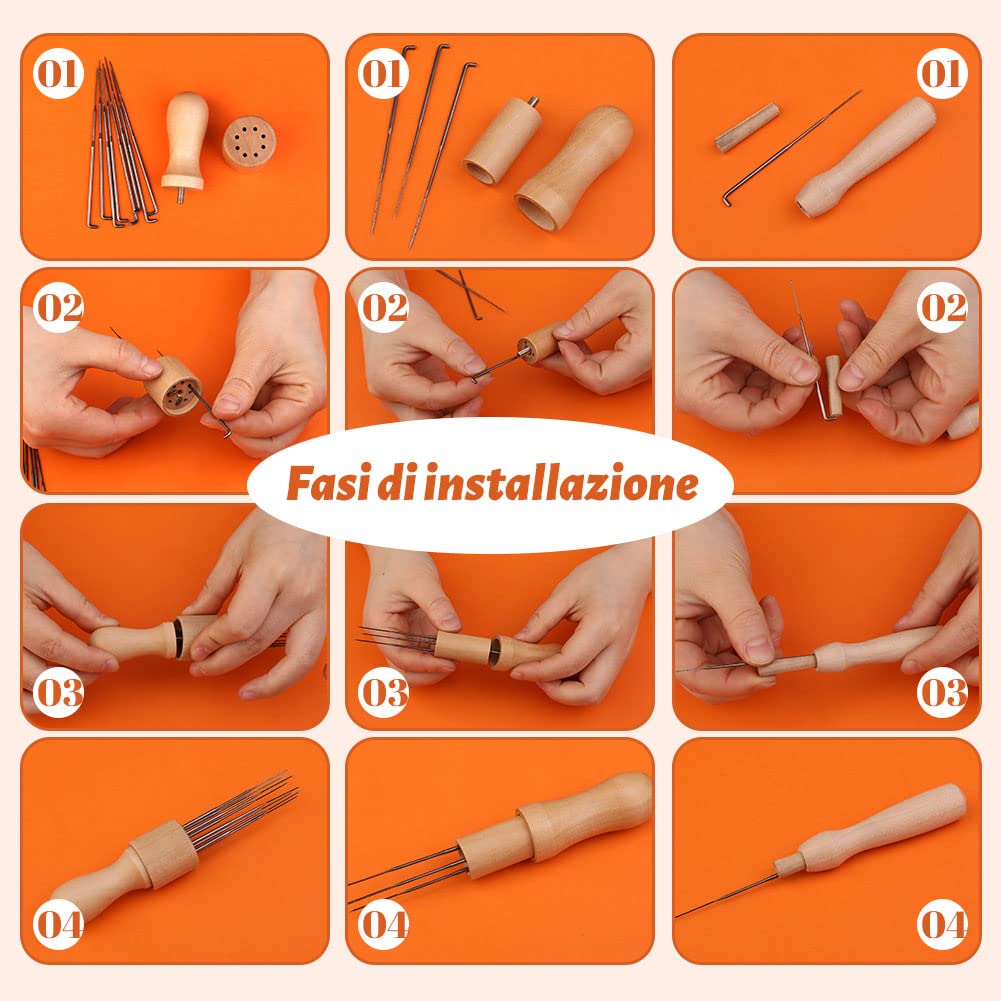 01
01
01
02
02
02
Fasi di installazione
03
03
03
04
04
04