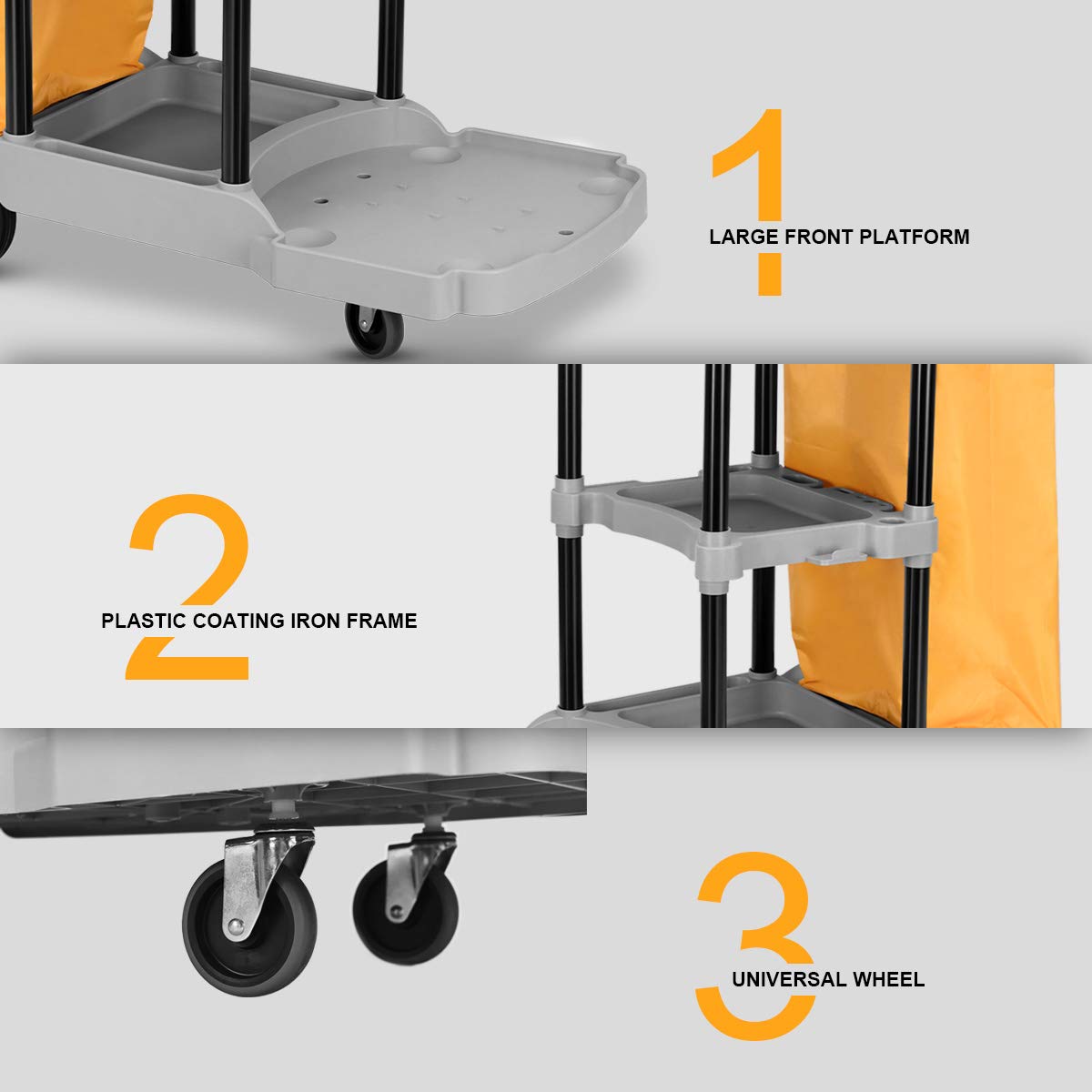 1
LARGE FRONT PLATFORM

2
PLASTIC COATING IRON FRAME

3
UNIVERSAL WHEEL