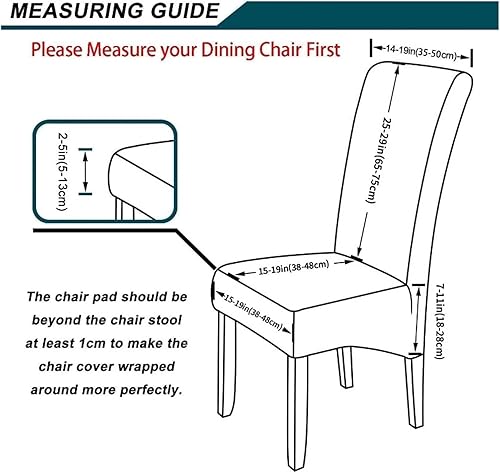 MEASURING GUIDE

Please Measure your Dining Chair First

14-19in(35-50cm)

25-29in(65-75cm)

2-5in(5-13cm)

15-19in(38-48cm)

15-19in(38-48cm)

7-11in(18-28cm)

The chair pad should be beyond the chair stool at least 1cm to make the chair cover wrapped around more perfectly.