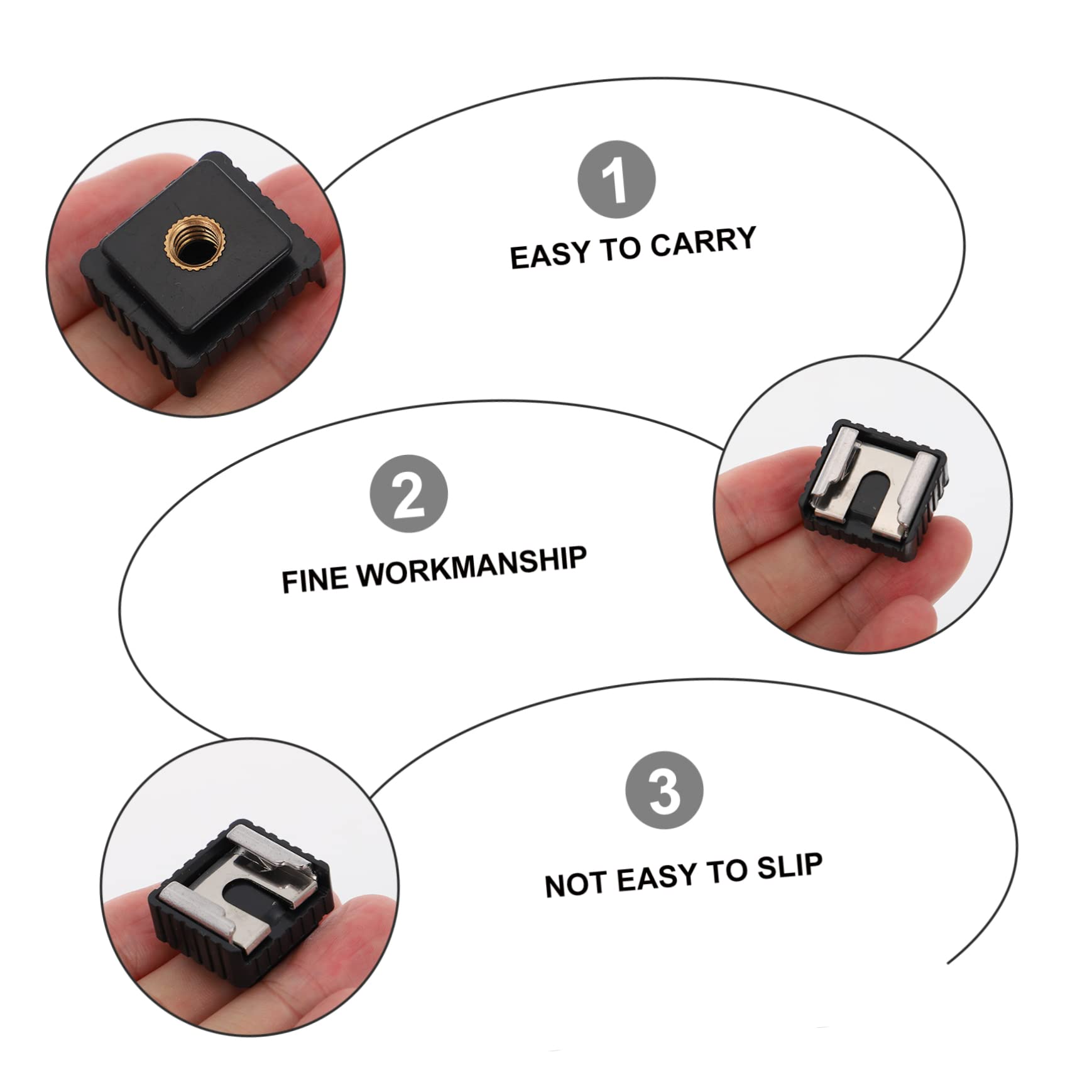 1

EASY TO CARRY

2

FINE WORKMANSHIP

3

NOT EASY TO SLIP