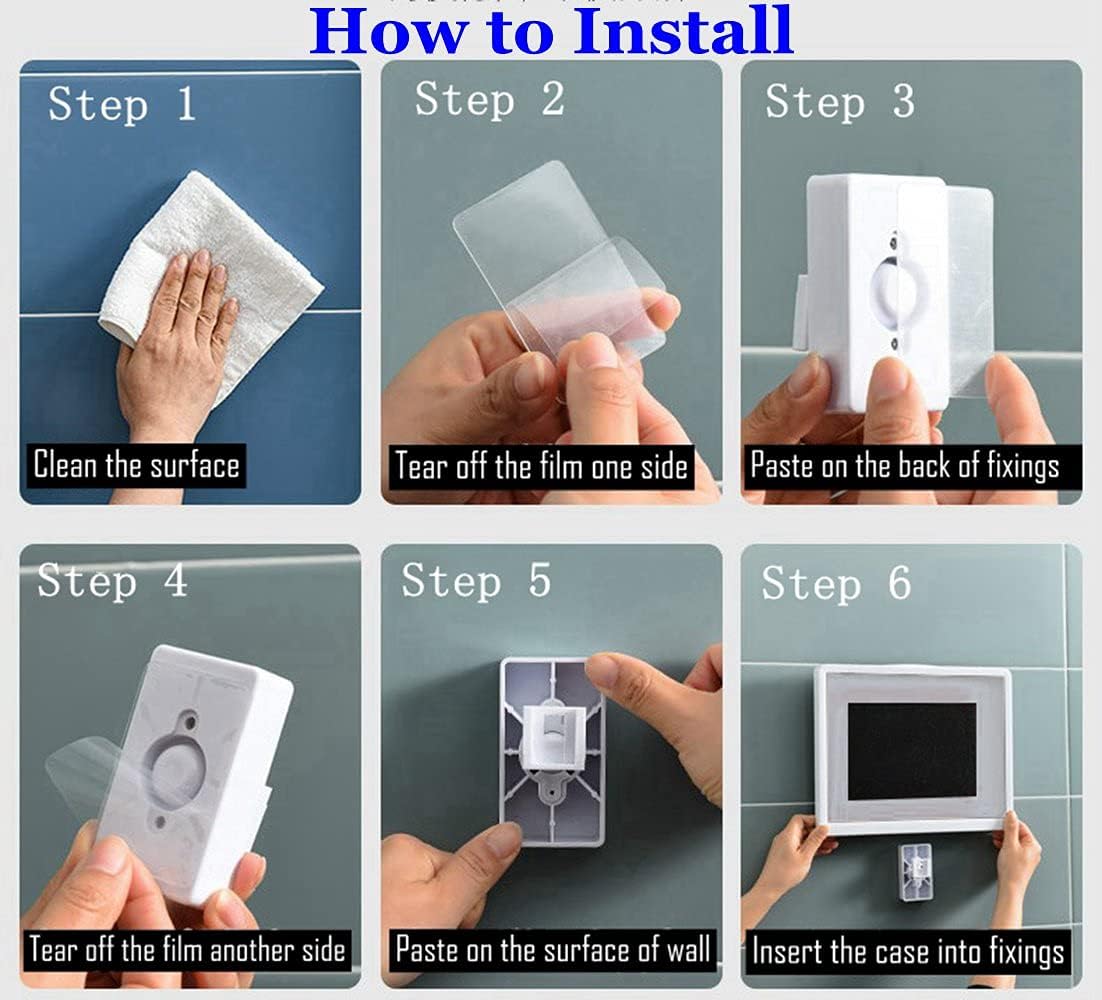 How to Install

Step 1

Clean the surface

Step 2

Tear off the film one side

Step 3

Paste on the back of fixings

Step 4

Tear off the film another side

Step 5

Paste on the surface of wall

Step 6

Insert the case into fixings