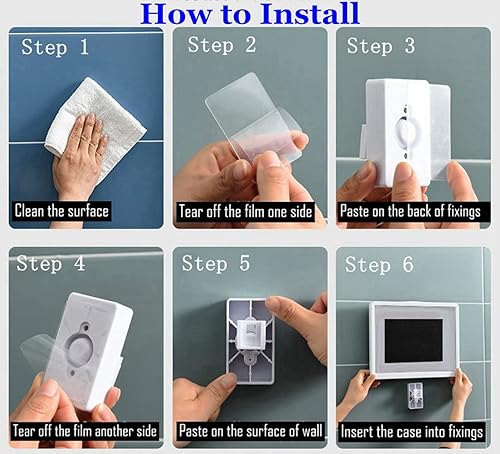 How to Install

Step 1
Clean the surface

Step 2
Tear off the film one side

Step 3
Paste on the back of fixings

Step 4
Tear off the film another side

Step 5
Paste on the surface of wall

Step 6
Insert the case into fixings