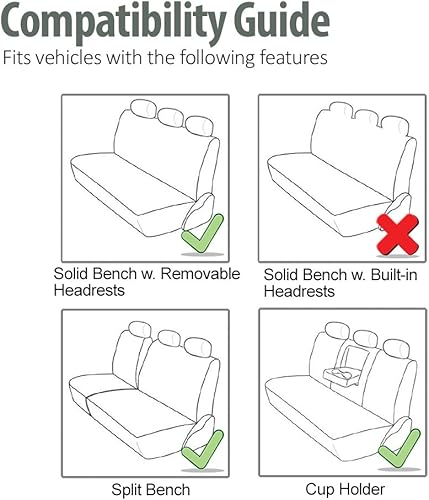 Compatibility Guide
Fits vehicles with the following features

Solid Bench w. Removable Headrests

Solid Bench w. Built-in Headrests

Split Bench

Cup Holder