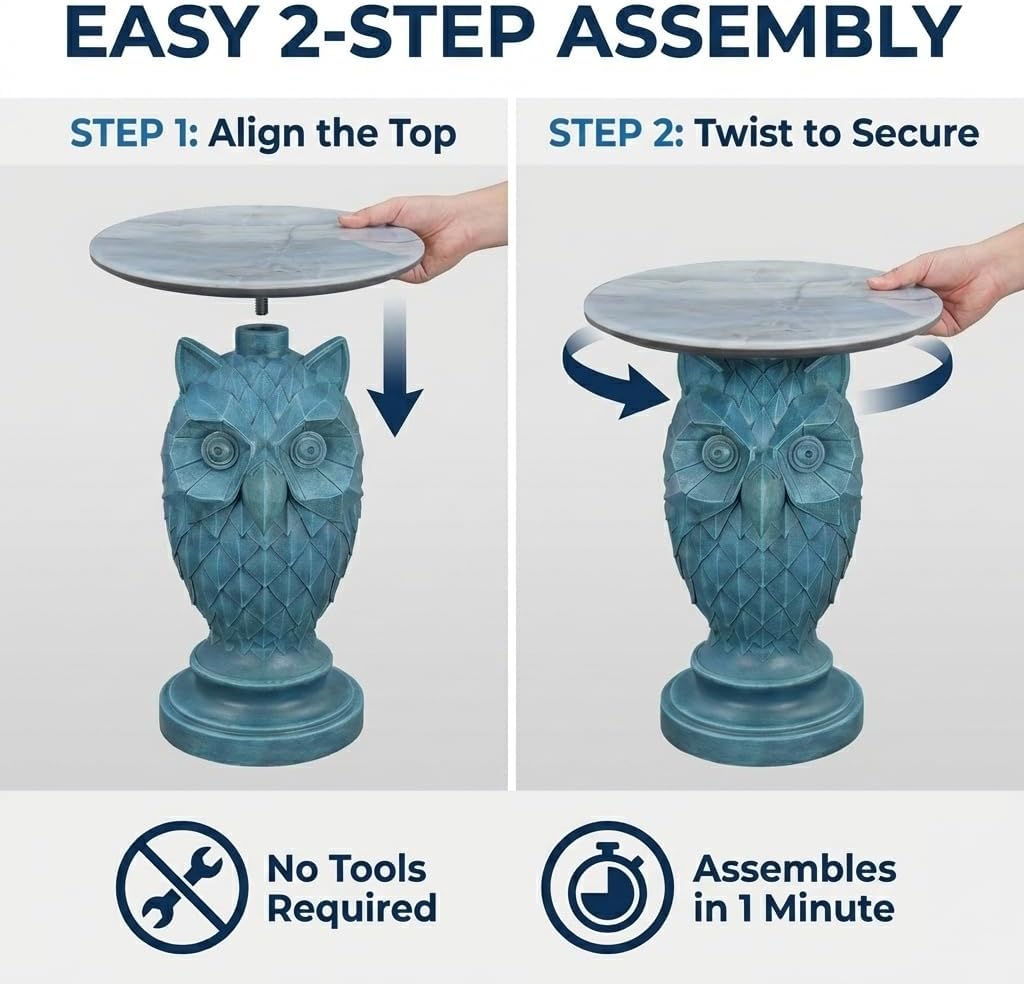 EASY 2-STEP ASSEMBLY

STEP 1: Align the Top

STEP 2: Twist to Secure

No Tools Required

Assembles in 1 Minute