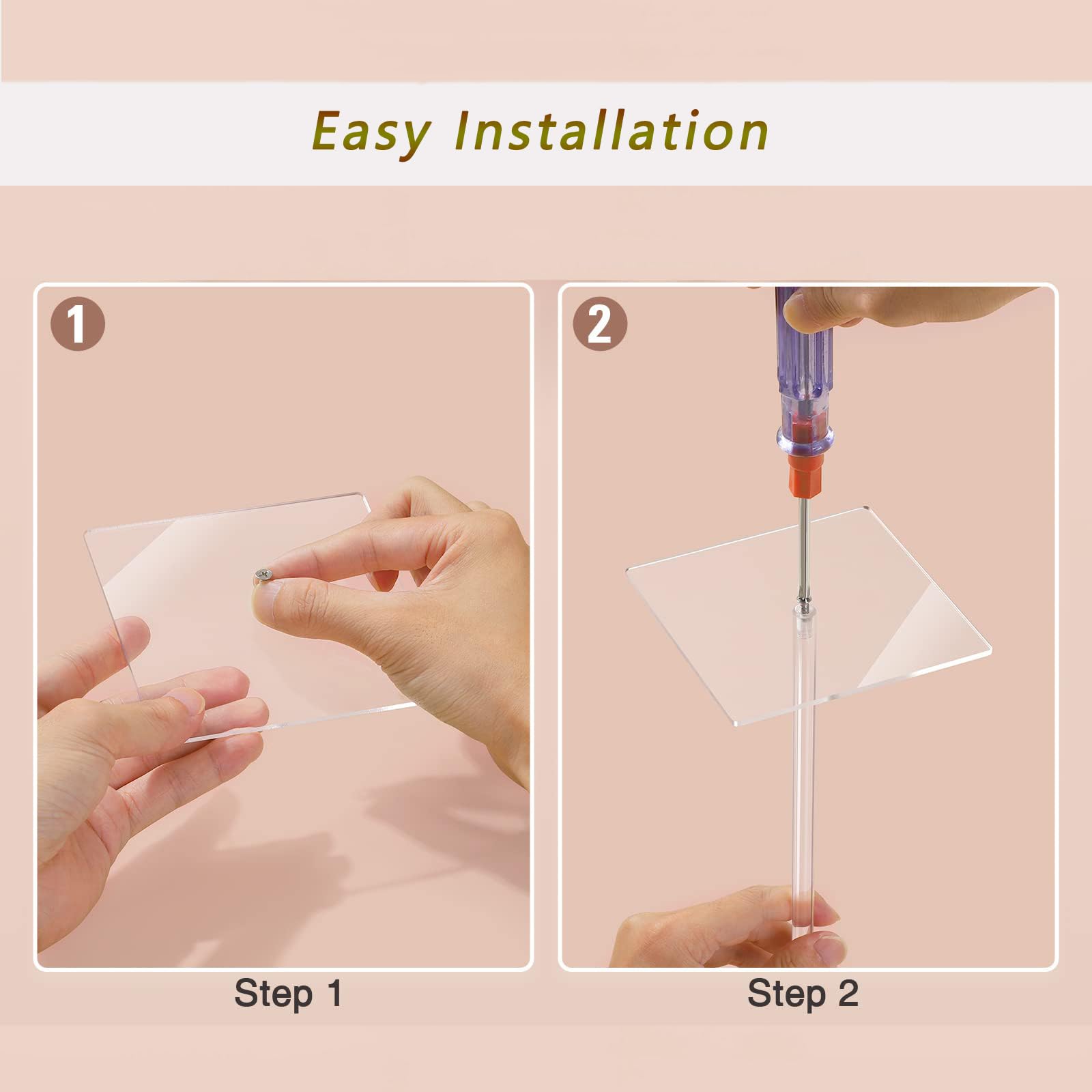 Easy Installation

1

2

Step 1

Step 2