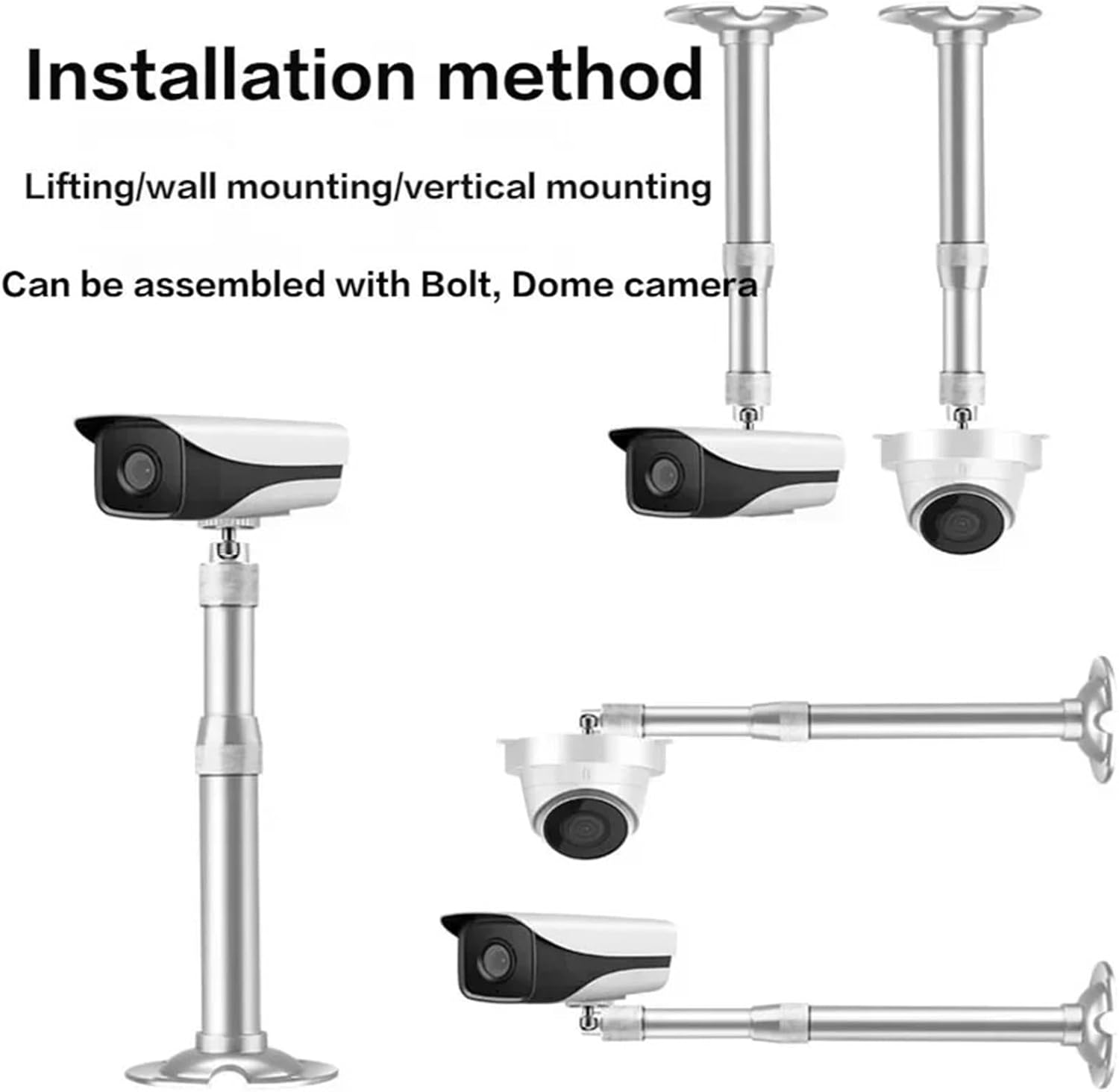 Installation method

Lifting/wall mounting/vertical mounting

Can be assembled with Bolt, Dome camera