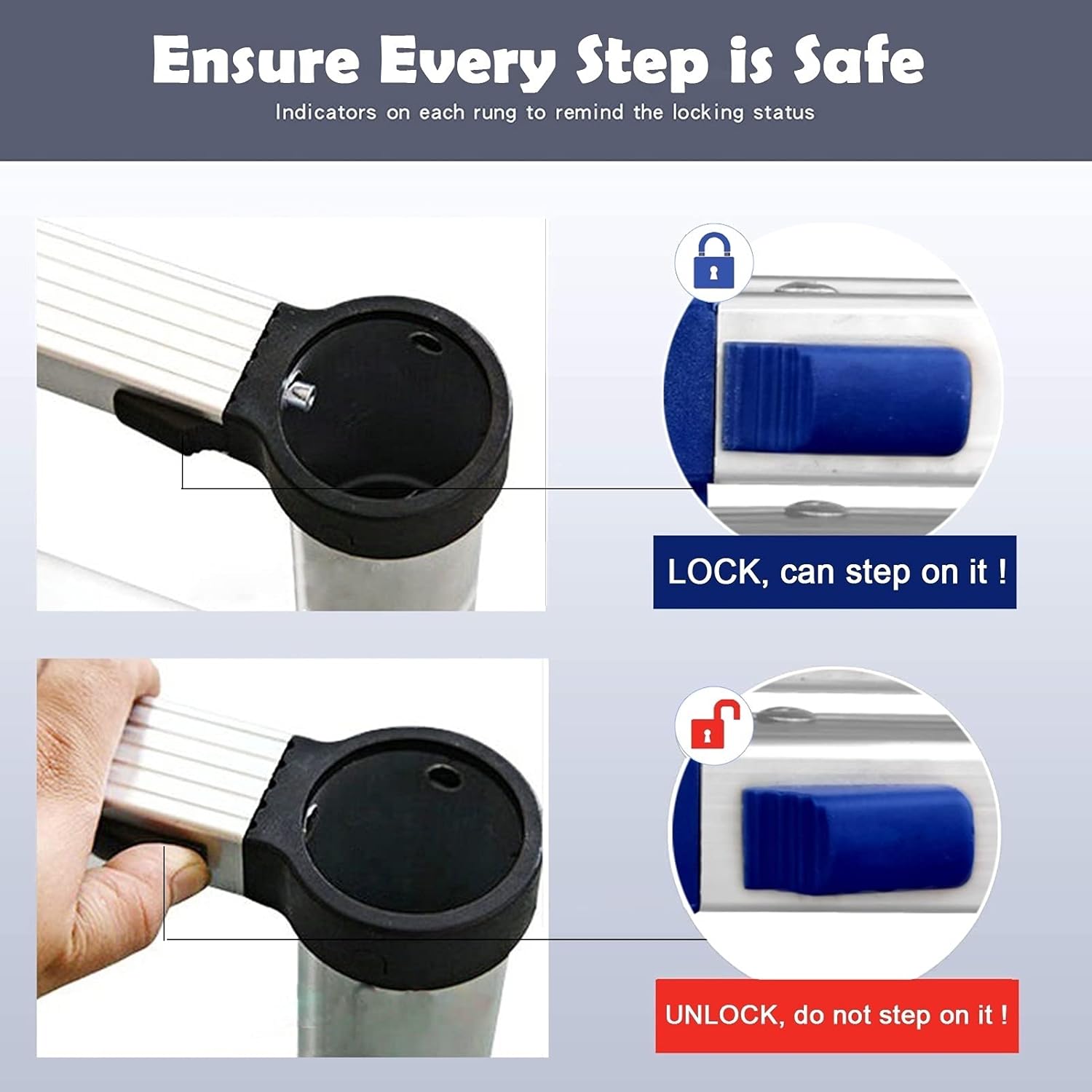 Ensure Every Step is Safe

Indicators on each rung to remind the locking status

LOCK, can step on it !

UNLOCK, do not step on it !