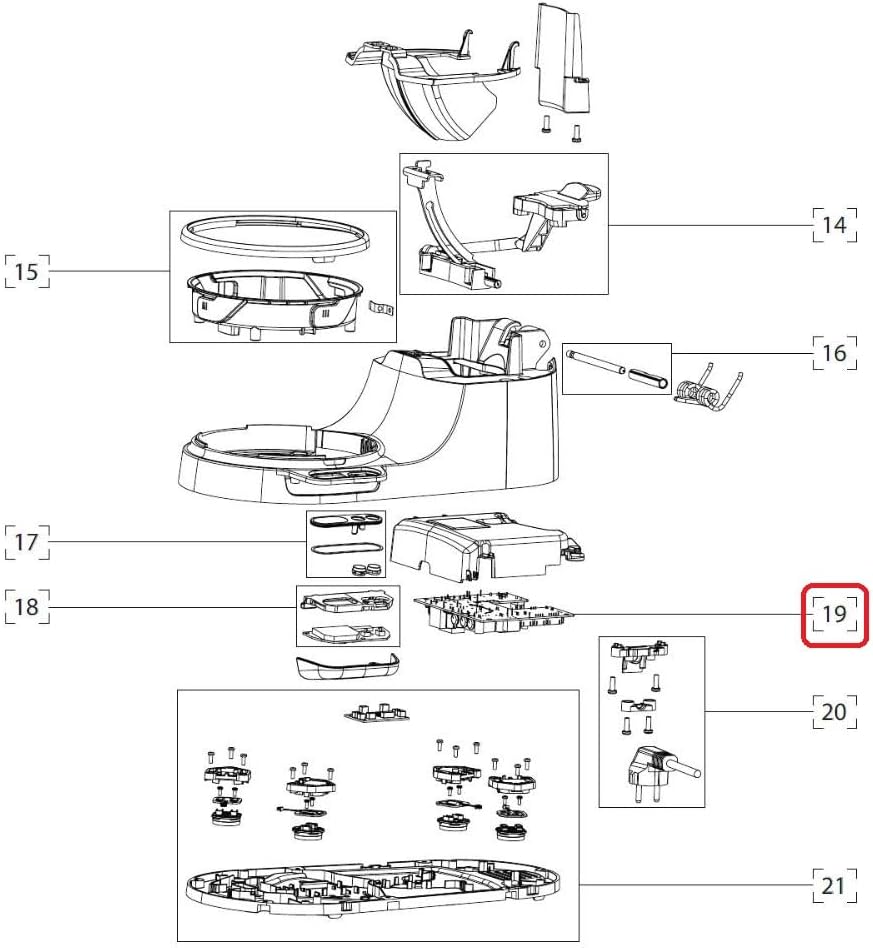 14
15
16
17
18
19
20
21