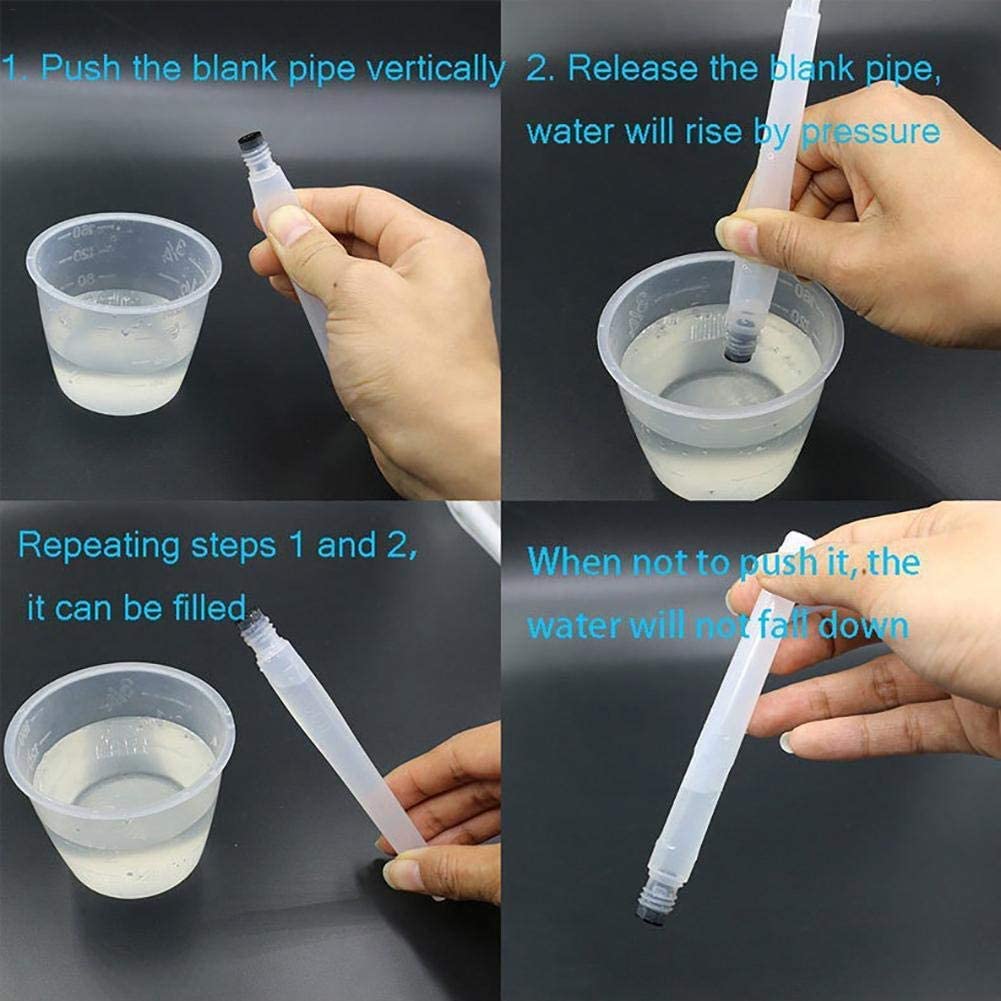 1. Push the blank pipe vertically

2. Release the blank pipe, water will rise by pressure

Repeating steps 1 and 2, it can be filled

When not to push it,.the water will not fall down