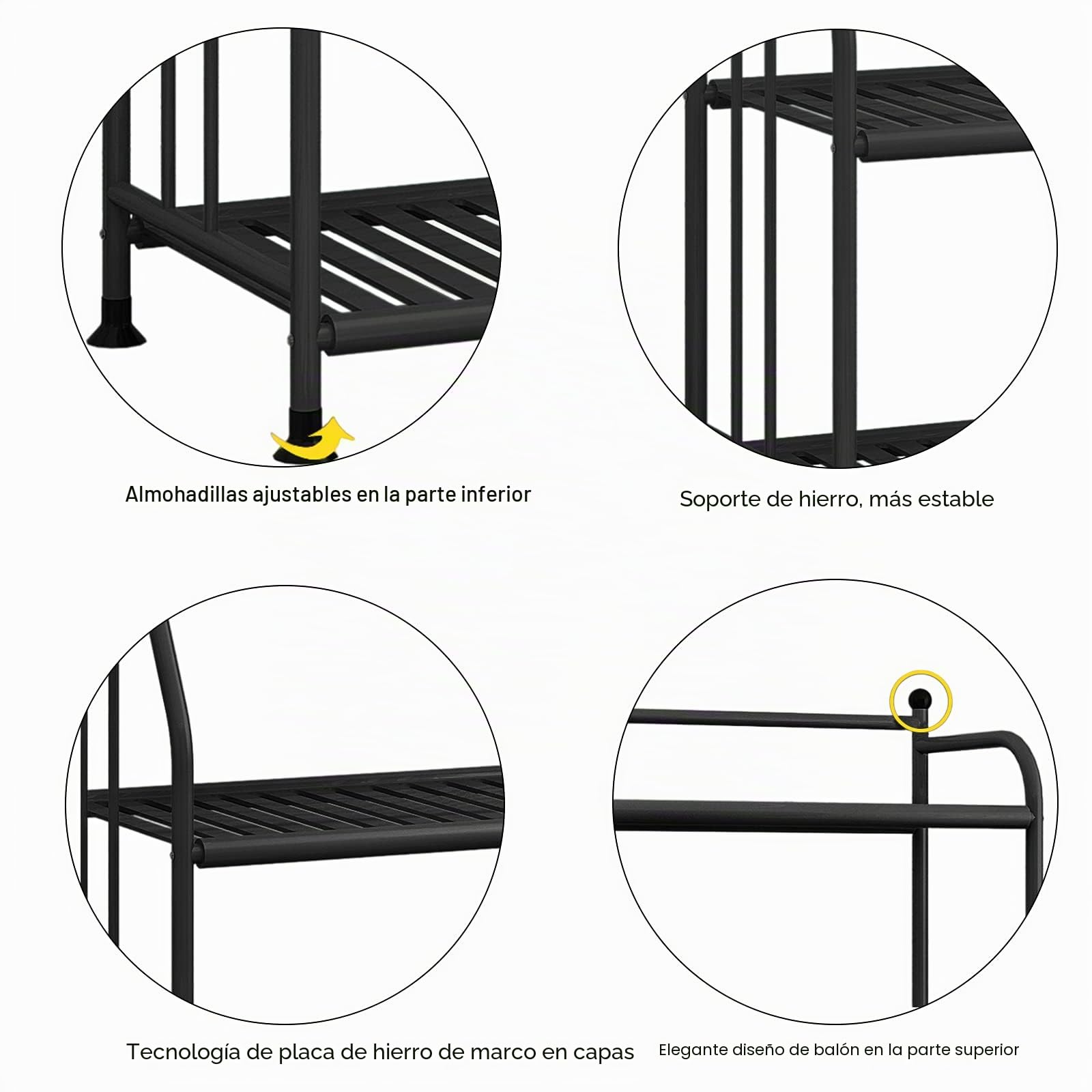 Almohadillas ajustables en la parte inferior

Soporte de hierro, más estable

Tecnología de placa de hierro de marco en capas

Elegante diseño de balón en la parte superior