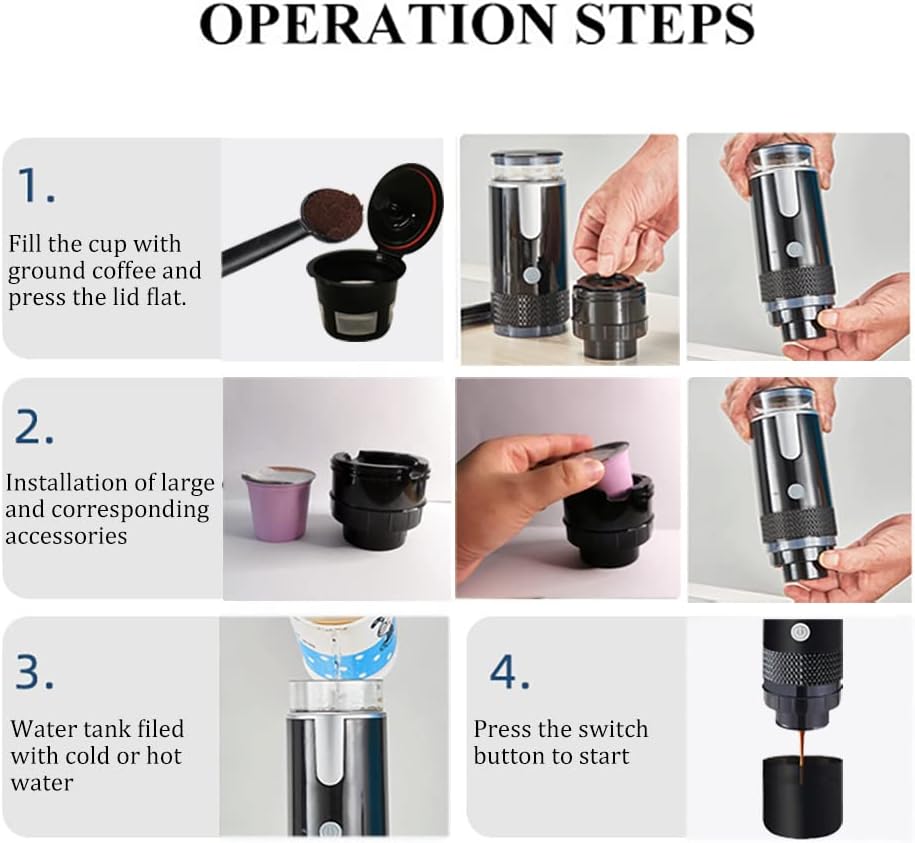 OPERATION STEPS

1.

Fill the cup with ground coffee and press the lid flat.

2.

Installation of large and corresponding accessories

3.

Water tank filed with cold or hot water

4.

Press the switch button to start