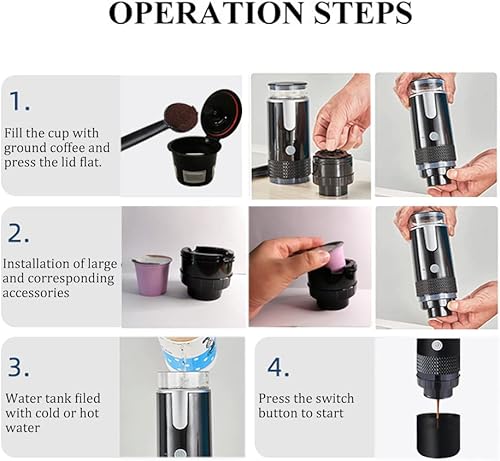 OPERATION STEPS

1.

Fill the cup with ground coffee and press the lid flat.

2.

Installation of large and corresponding accessories

3.

Water tank filed with cold or hot water

4.

Press the switch button to start