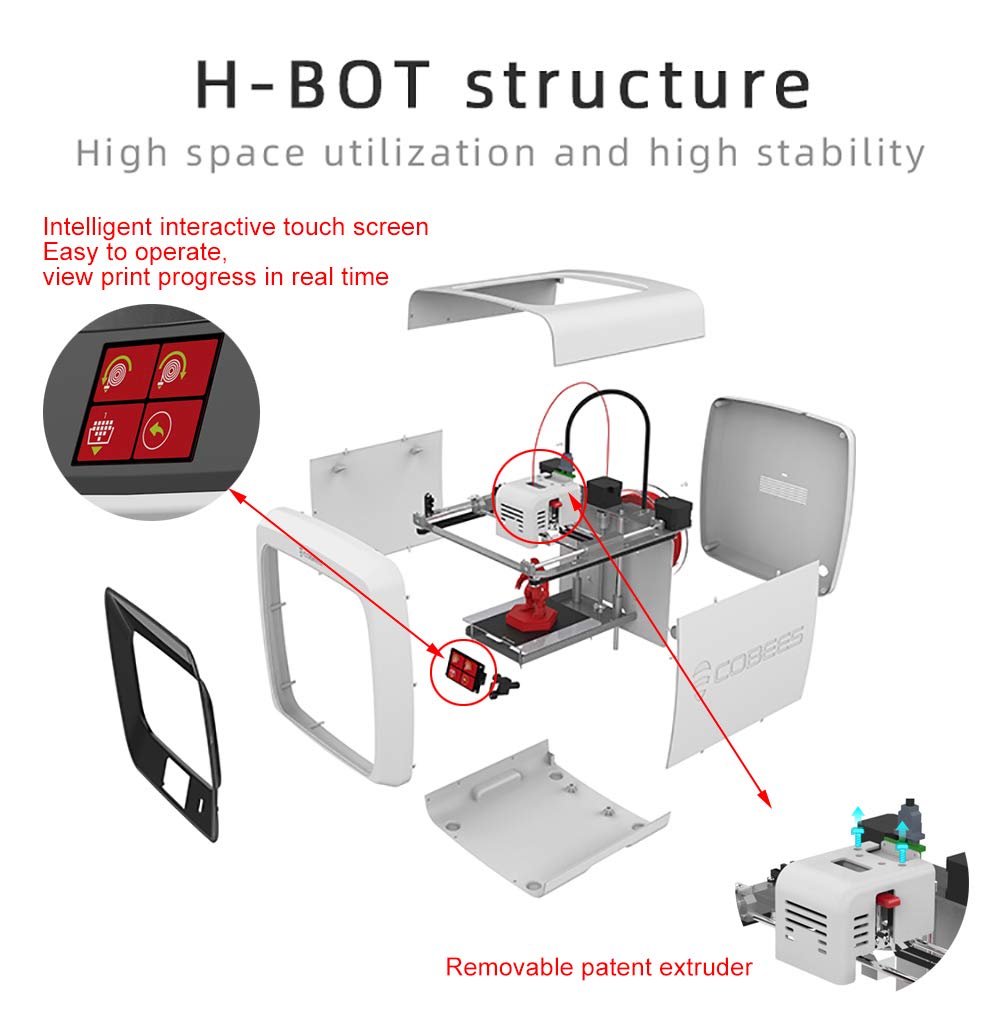 H-BOT structure
High space utilization and high stability

Intelligent interactive touch screen
Easy to operate,
view print progress in real time

COBEES

Removable patent extruder