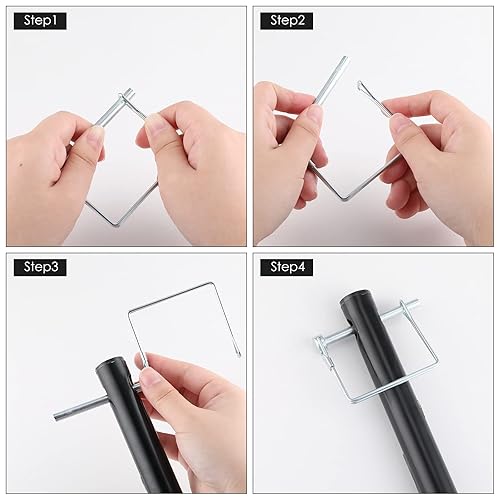 Step1

Step2

Step3

Step4