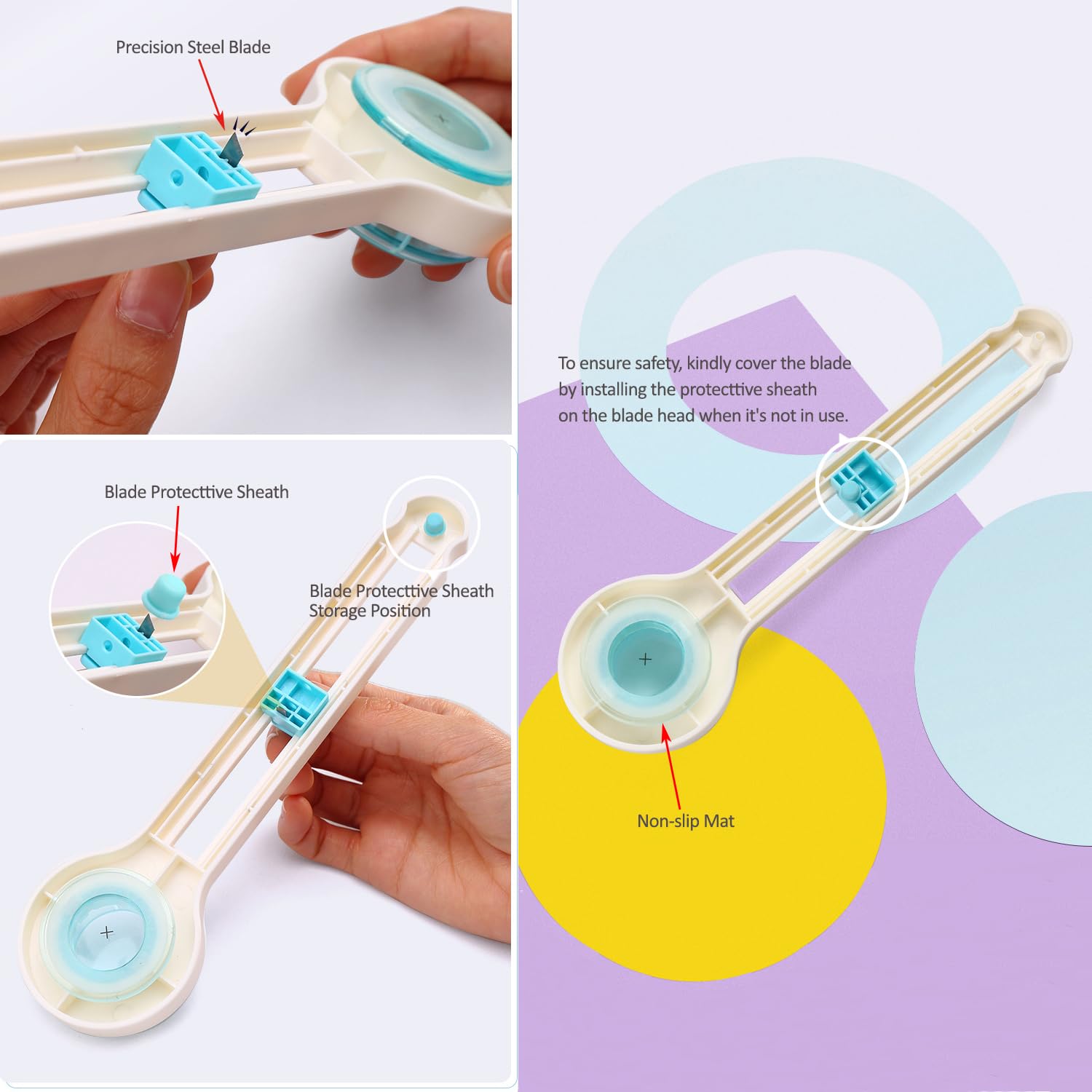 Precision Steel Blade

Blade Protecttive Sheath

Blade Protecttive Sheath Storage Position

To ensure safety, kindly cover the blade by installing the protecttive sheath on the blade head when it's not in use.

Non-slip Mat