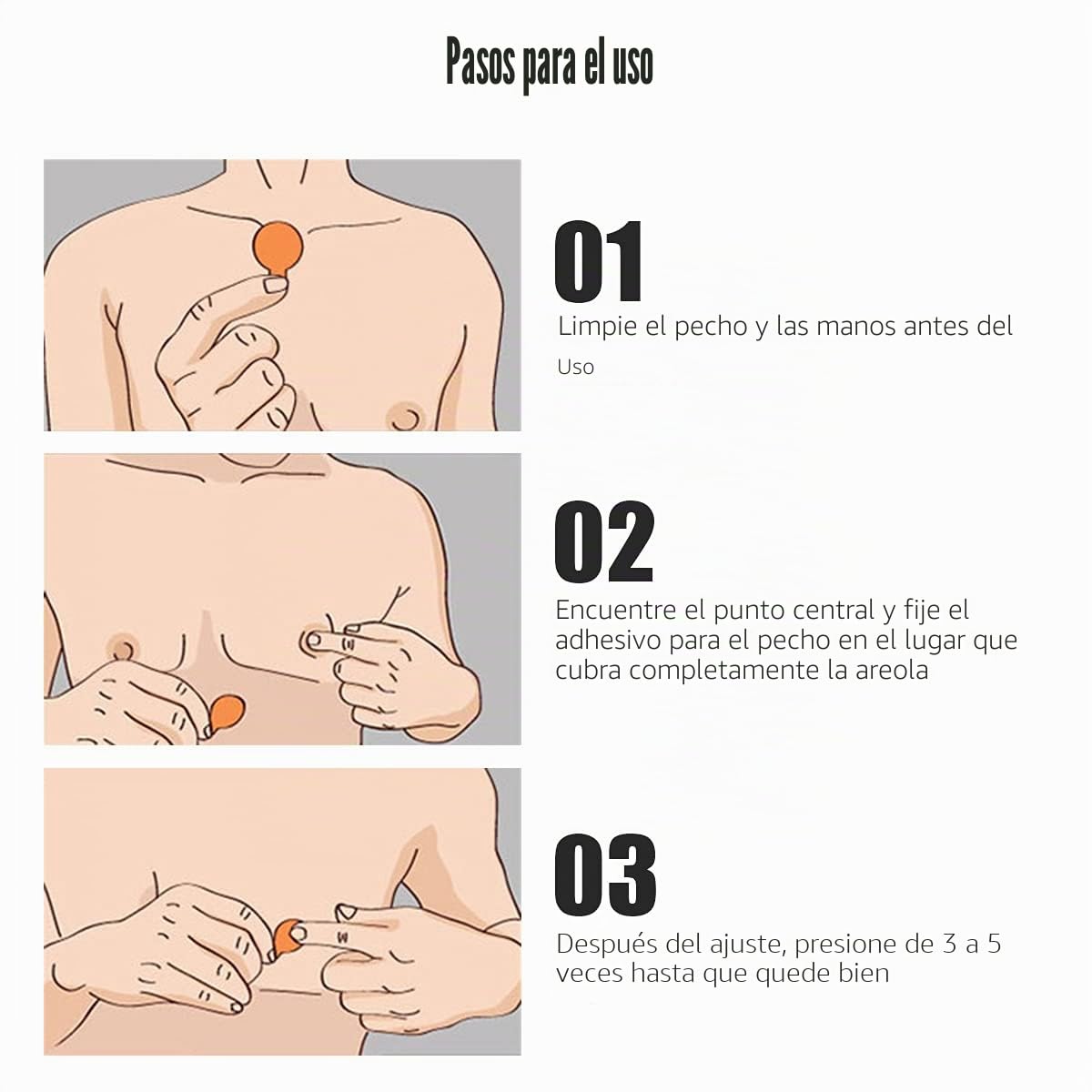 Pasos para el uso

01
Limpie el pecho y las manos antes del

Uso

02
Encuentre el punto central y fije el adhesivo para el pecho en el lugar que cubra completamente la areola

03
Después del ajuste, presione de 3 a 5 veces hasta que quede bien