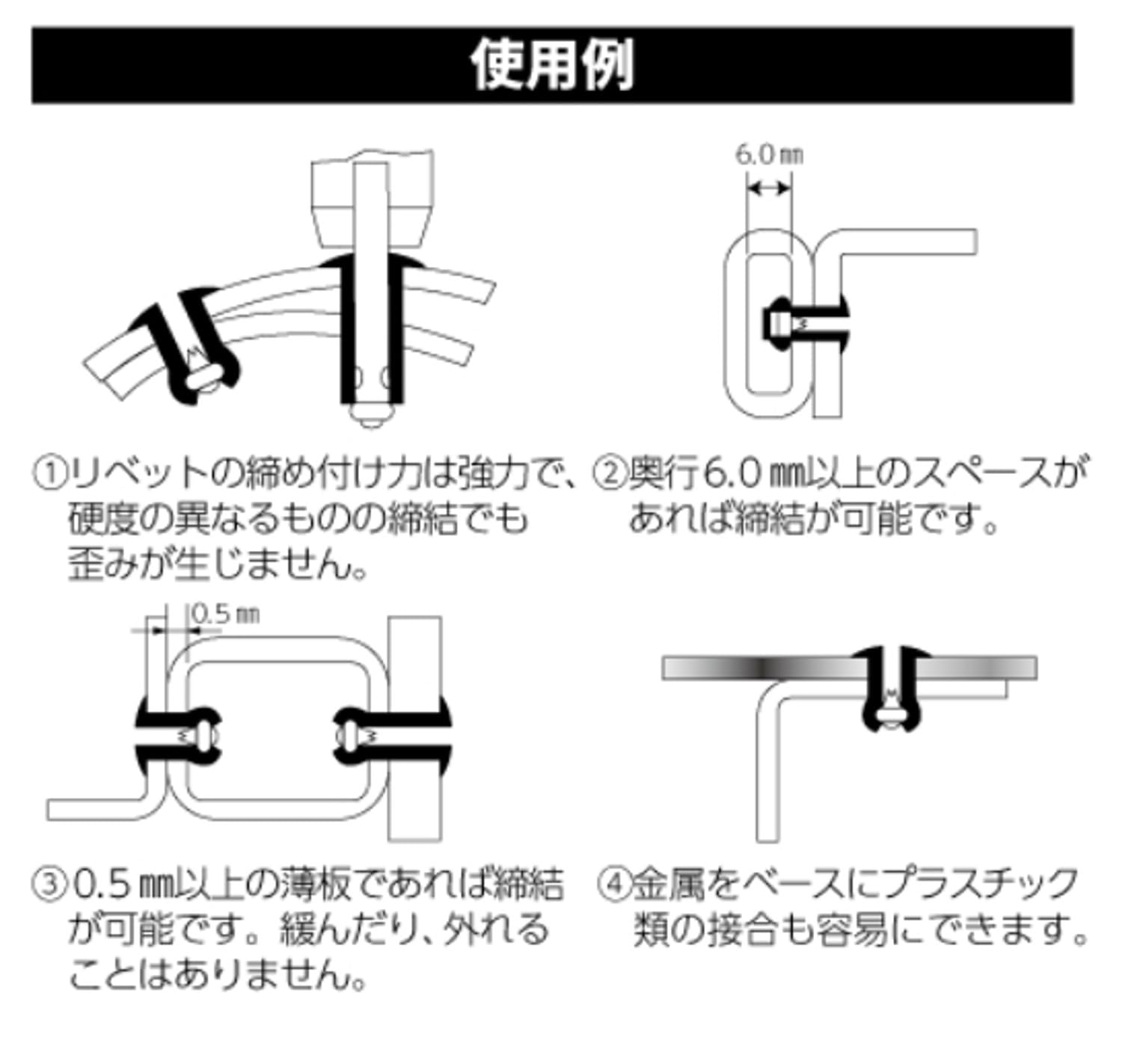 使用例

6.0㎜

①リベットの締め付け力は強力で、硬度の異なるものの締結でも歪みが生じません。

②奥行6.0㎜以上のスペースがあれば締結が可能です。

0.5㎜

③0.5㎜以上の薄板であれば締結が可能です。緩んだり、外れることはありません。

④金属をベースにプラスチック類の接合も容易にできます。