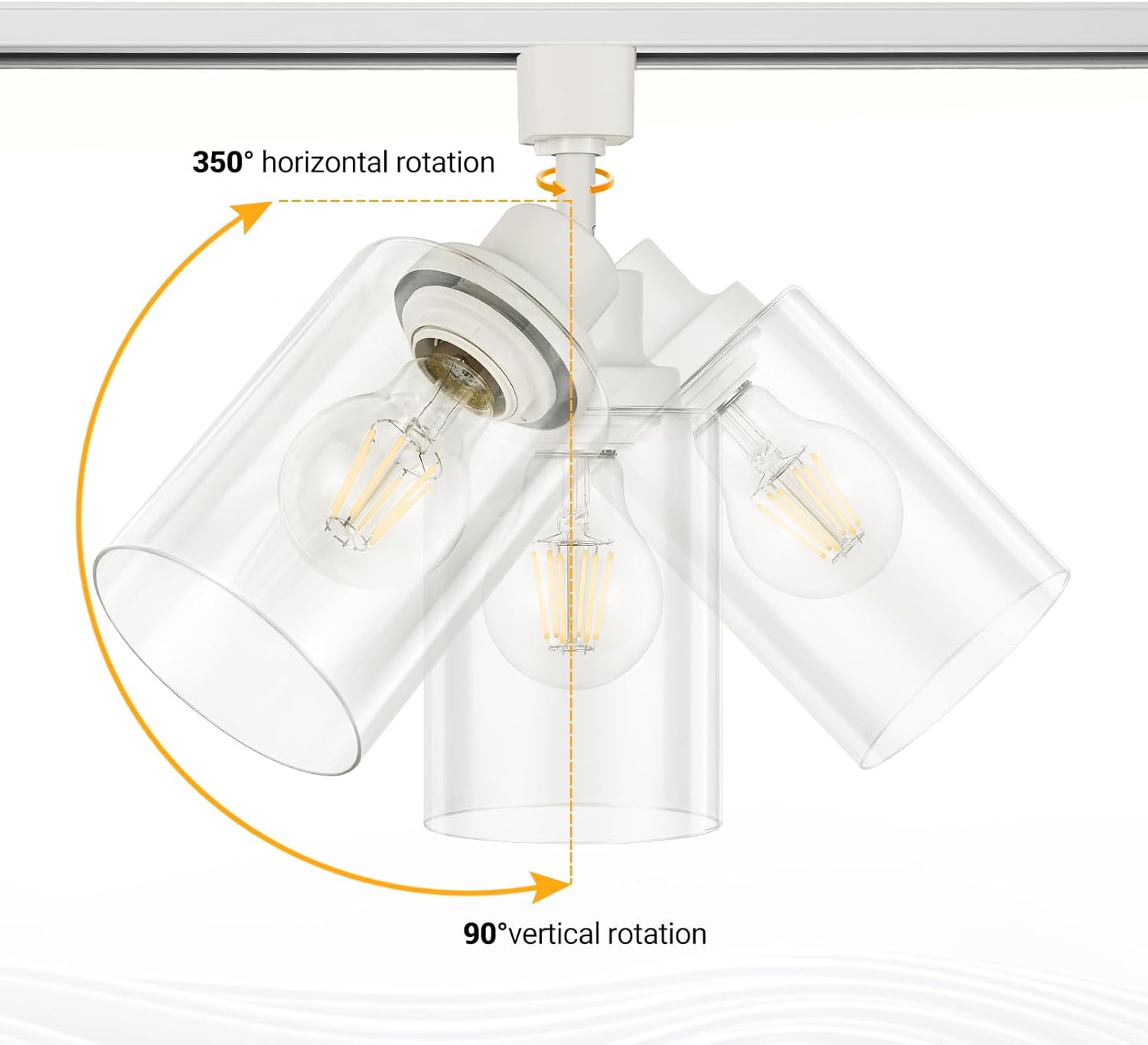 350° horizontal rotation

90°vertical rotation