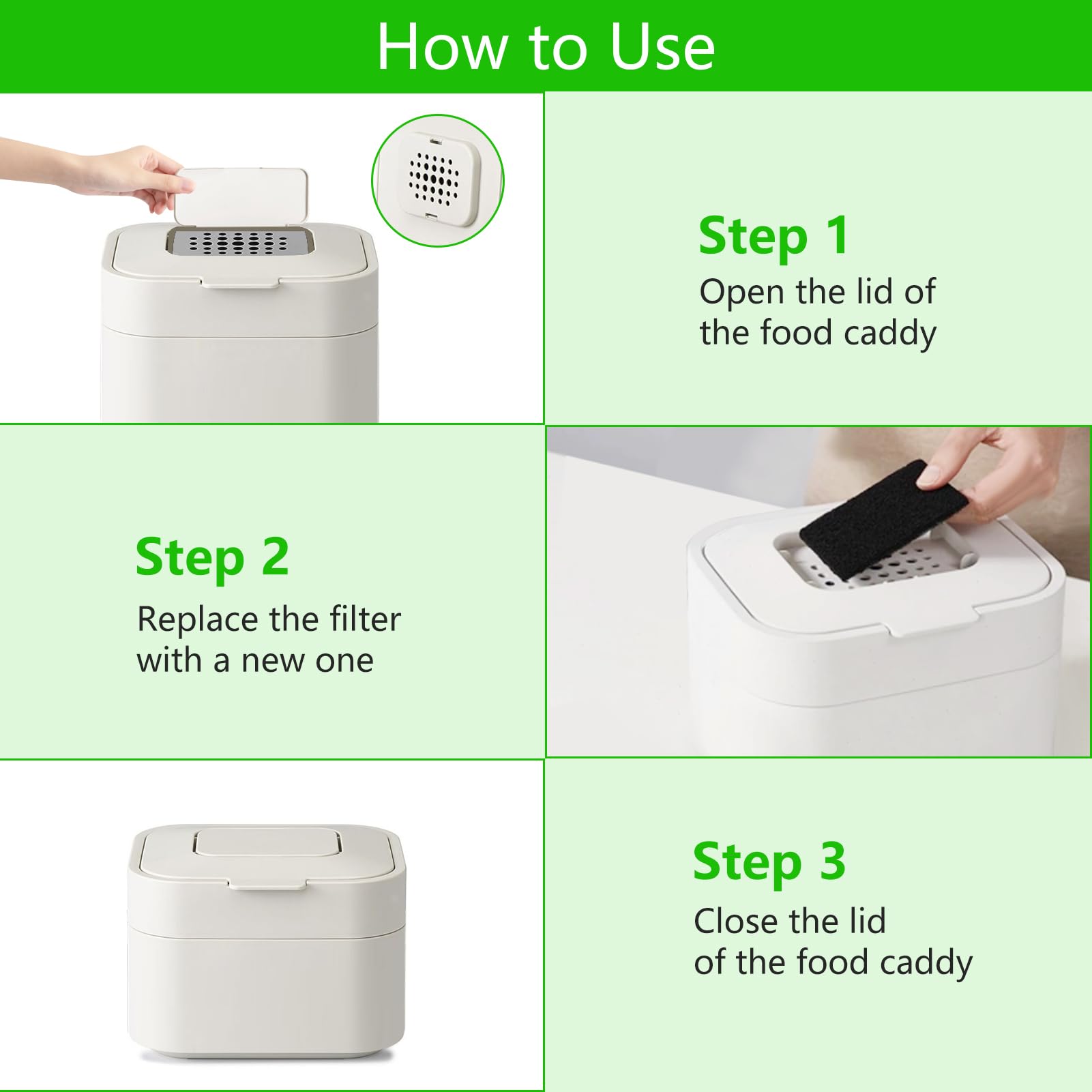 How to Use

Step 1
Open the lid of the food caddy

Step 2
Replace the filter with a new one

Step 3
Close the lid of the food caddy