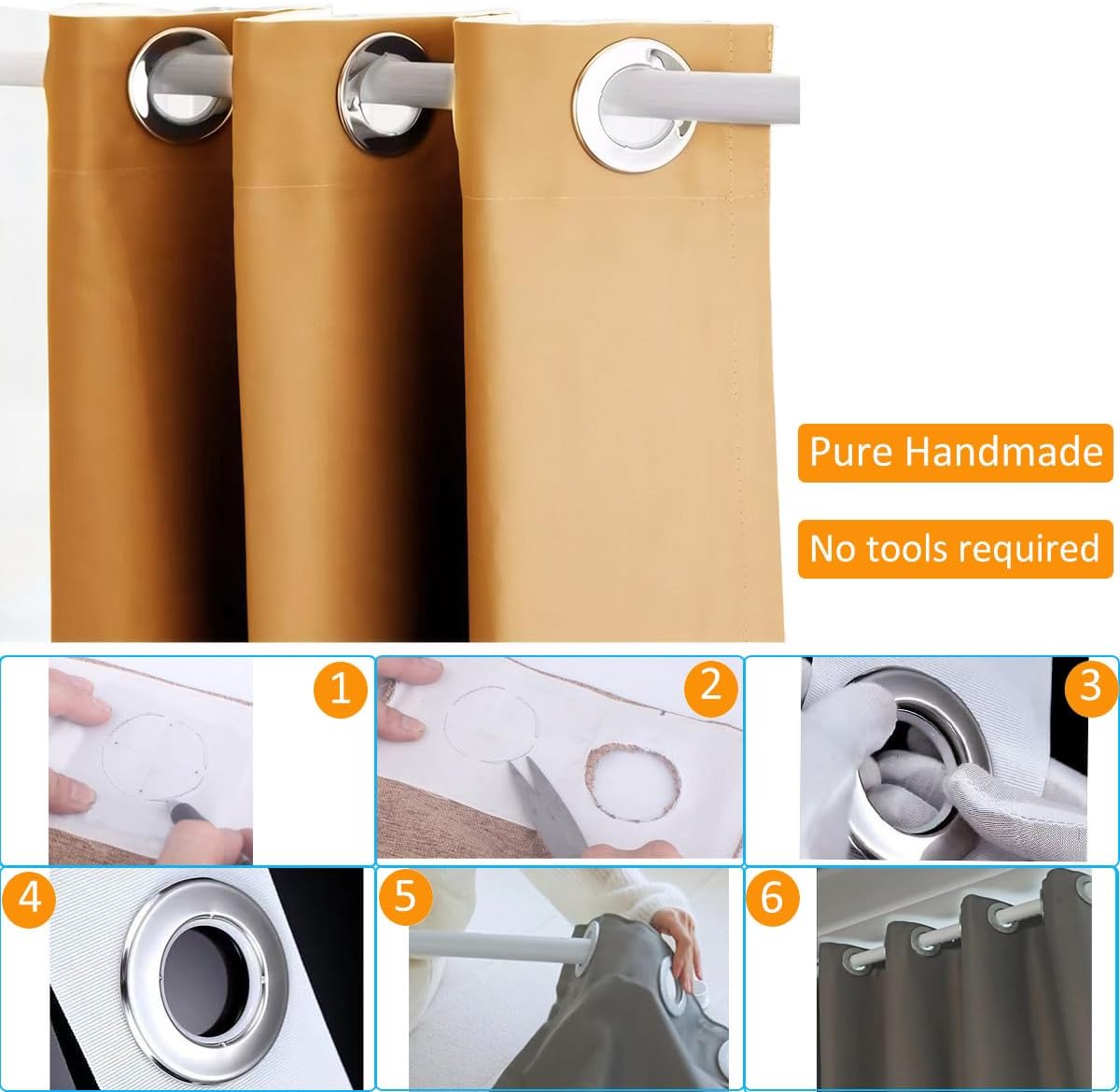 Pure Handmade

No tools required

1

2

3

4

5

6