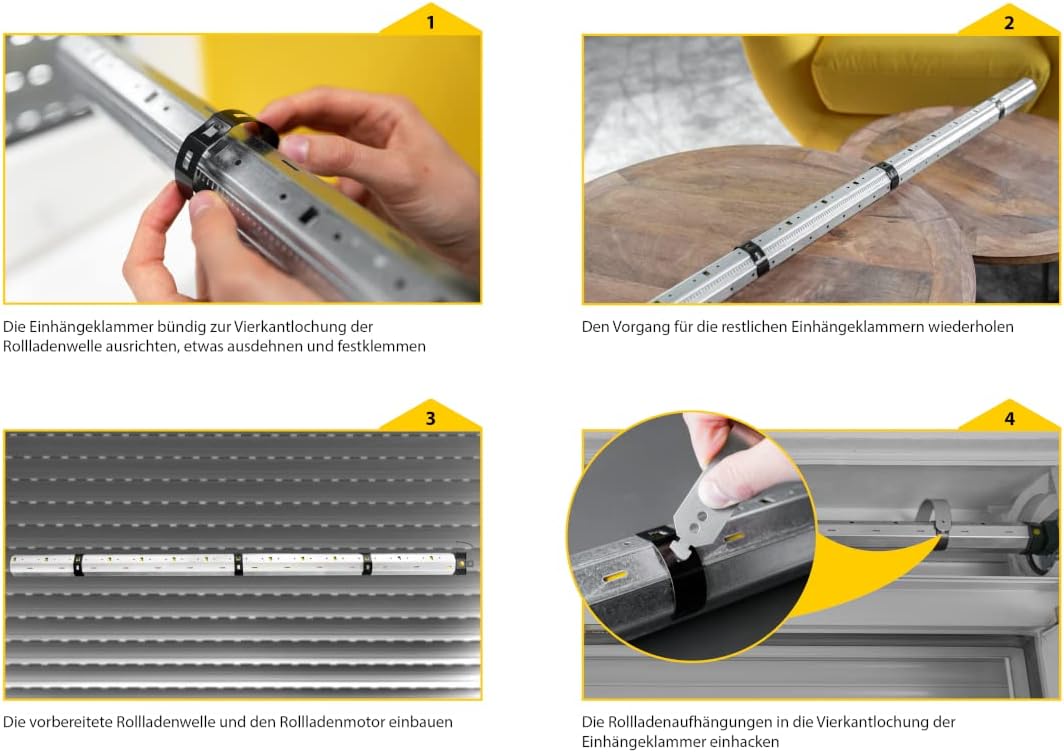 1

Die Einhängeklammer bündig zur Vierkantlochung der Rollladenwelle ausrichten, etwas ausdehnen und festklemmen

2

Den Vorgang für die restlichen Einhängeklammern wiederholen

3

Die vorbereitete Rollladenwelle und den Rollladenmotor einbauen

4

Die Rollladenaufhängungen in die Vierkantlochung der Einhängeklammer einhacken