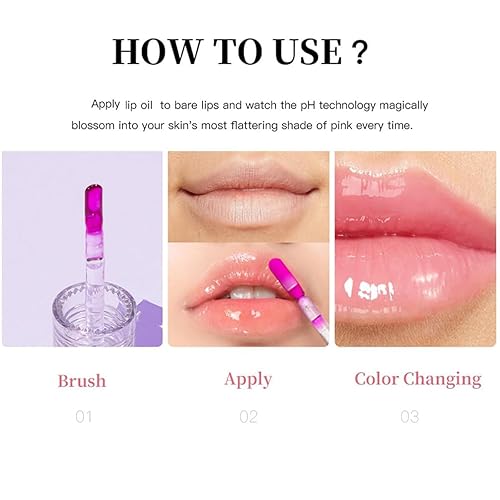 HOW TO USE ?

Apply lip oil to bare lips and watch the pH technology magically blossom into your skin's most flattering shade of pink every time.

Brush
01

Apply
02

Color Changing
03