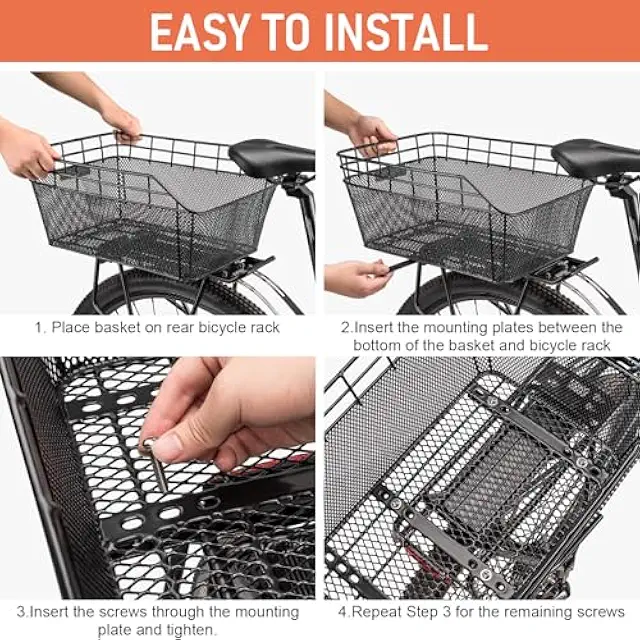 EASY TO INSTALL

1. Place basket on rear bicycle rack

2.Insert the mounting plates between the bottom of the basket and bicycle rack

3.Insert the screws through the mounting plate and tighten.

4.Repeat Step 3 for the remaining screws