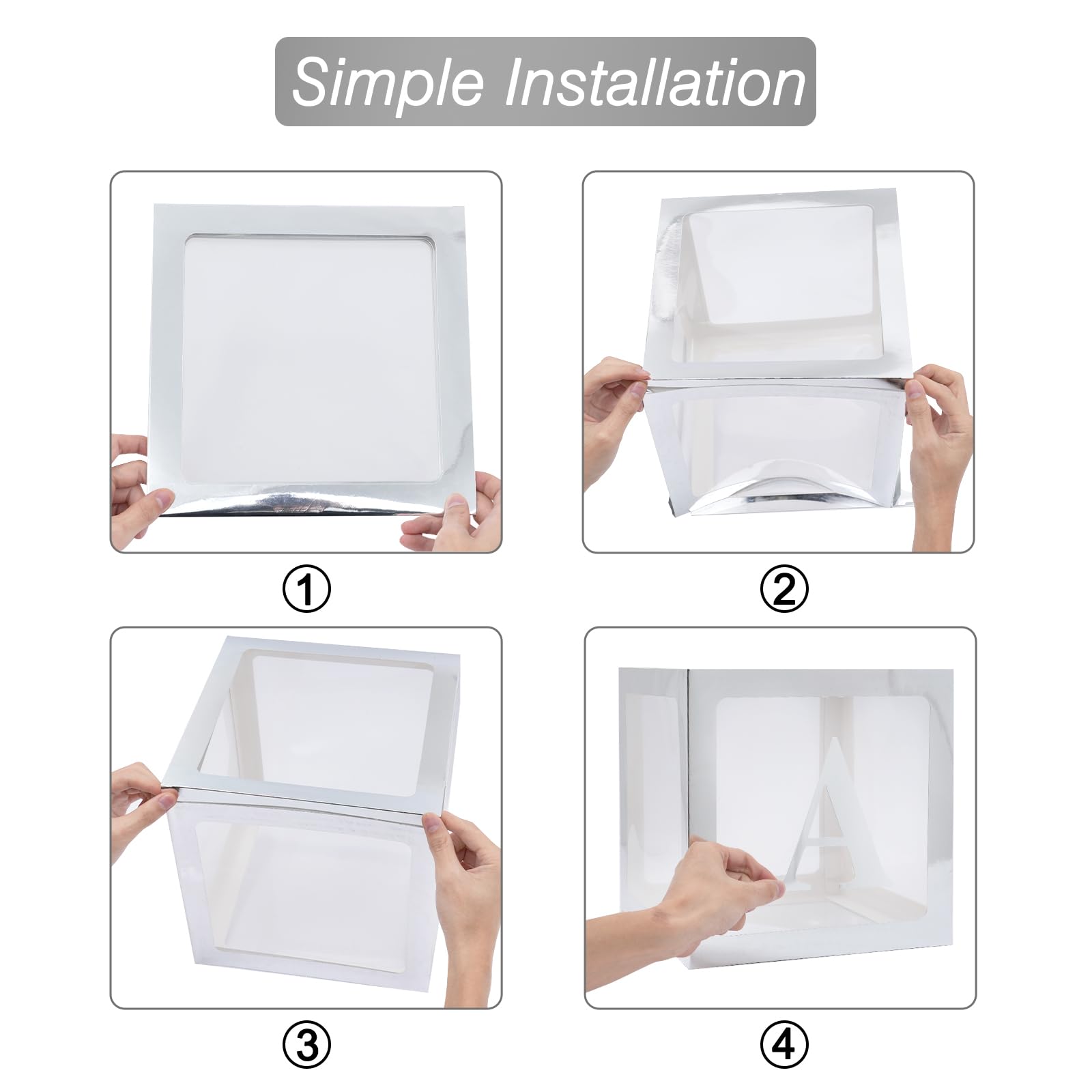 Simple Installation

①

②

③

A

④