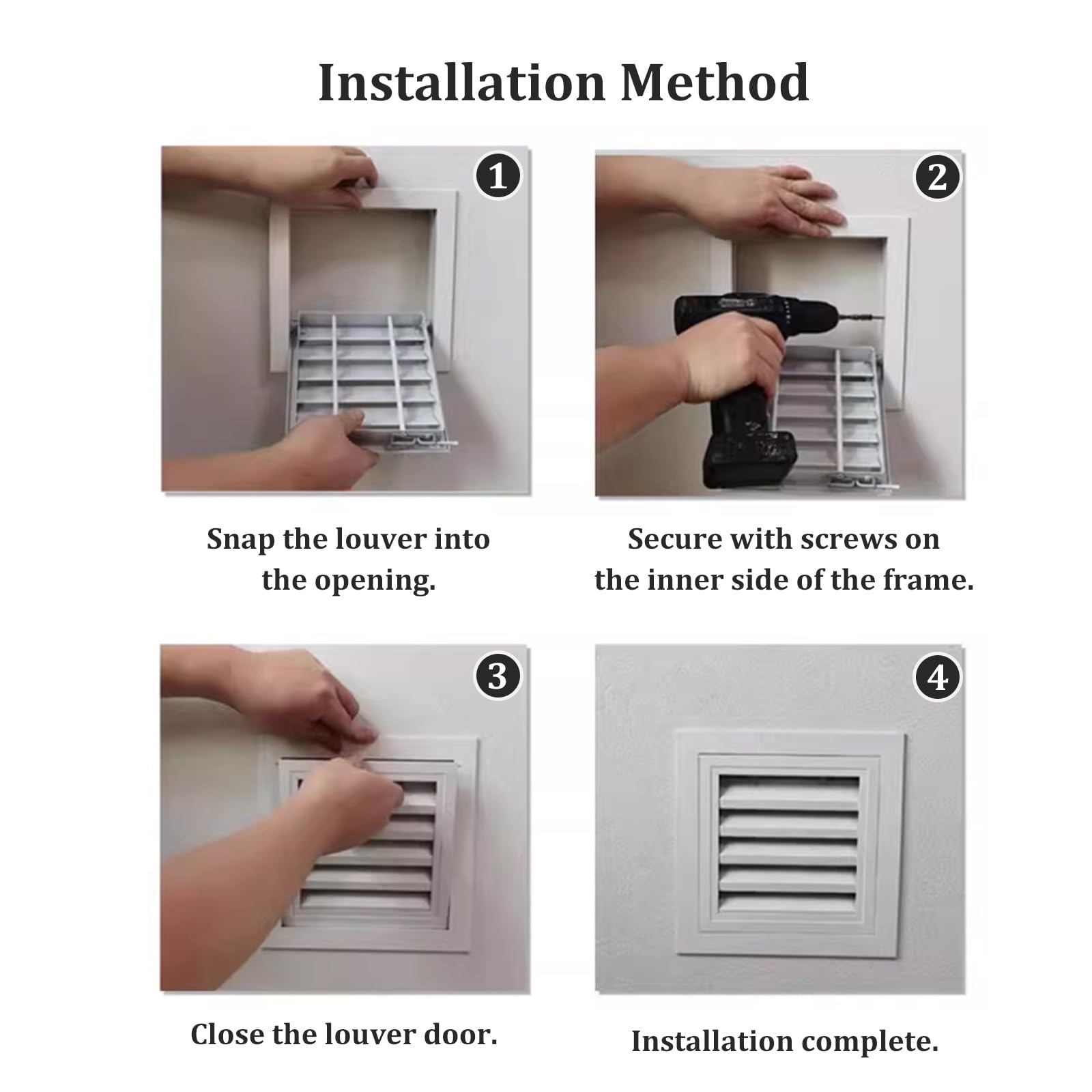 Installation Method

1

Snap the louver into the opening.

2

Secure with screws on the inner side of the frame.

3

Close the louver door.

4

Installation complete.