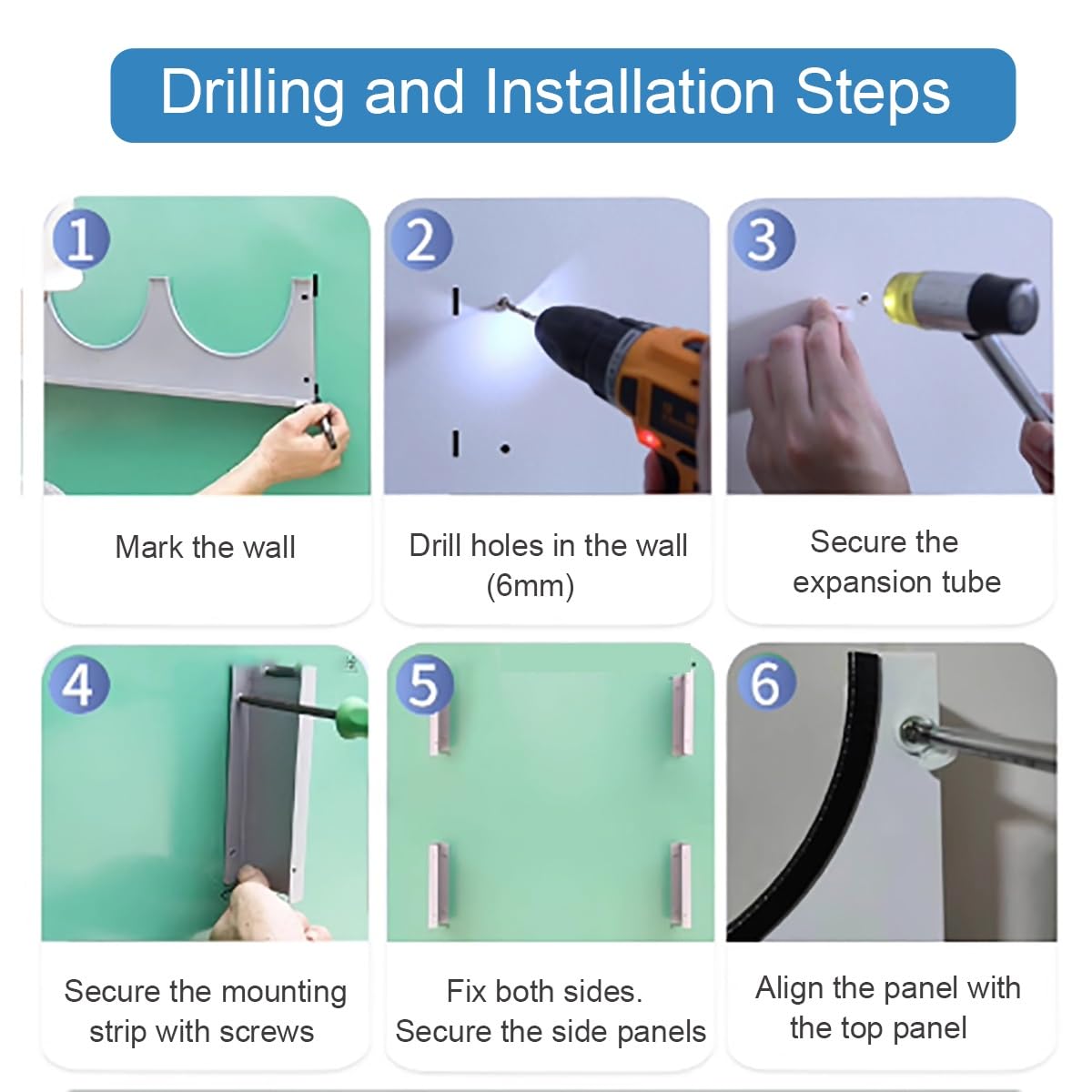 Drilling and Installation Steps

1

Mark the wall

2

Drill holes in the wall (6mm)

3

Secure the expansion tube

4

Secure the mounting strip with screws

5

Fix both sides. Secure the side panels

6

Align the panel with the top panel