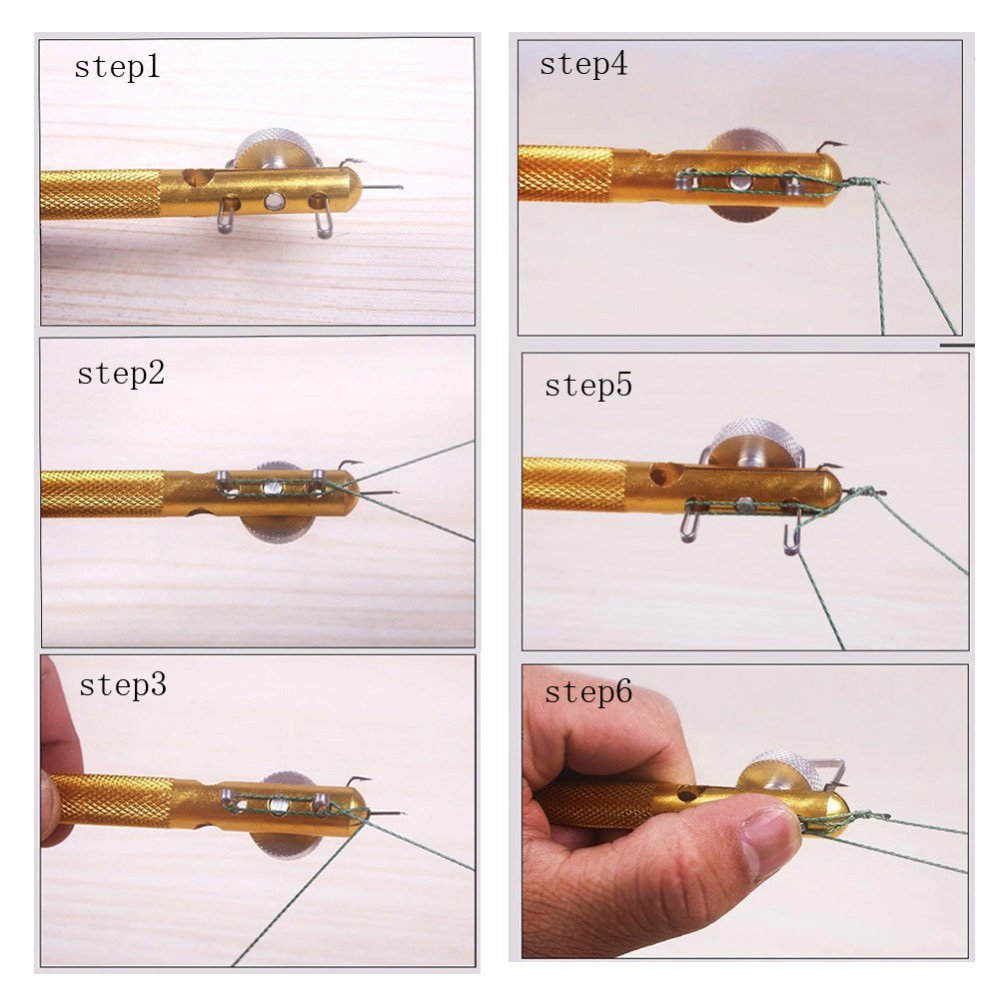 step1

step2

step3

step4

step5

step6