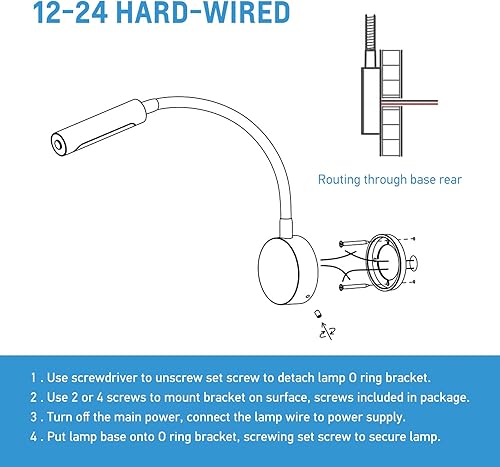 12-24 HARD-WIRED

Routing through base rear

1 . Use screwdriver to unscrew set screw to detach lamp O ring bracket.
2 . Use 2 or 4 screws to mount bracket on surface, screws included in package.
3 . Turn off the main power, connect the lamp wire to power supply.
4 . Put lamp base onto O ring bracket, screwing set screw to secure lamp.