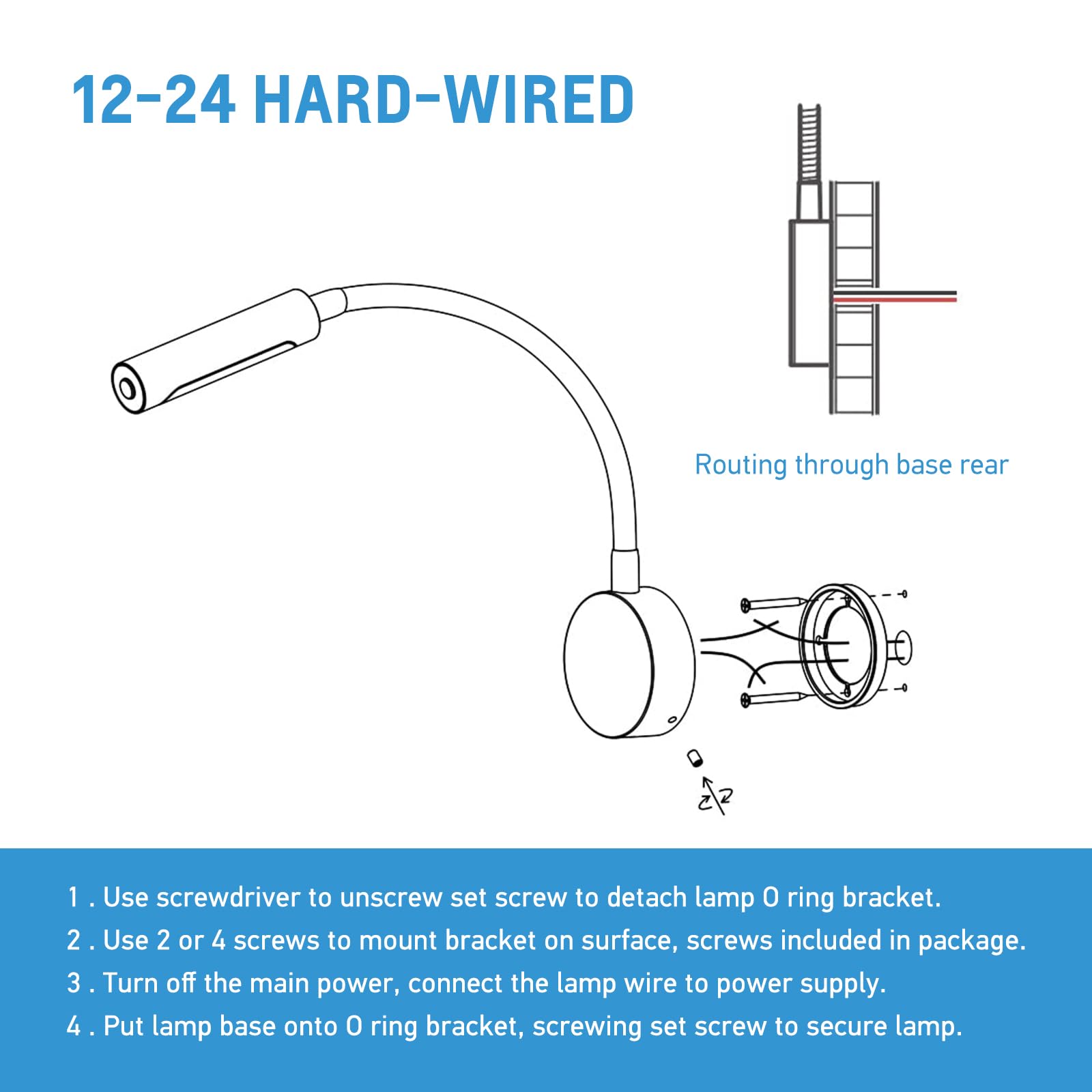 12-24 HARD-WIRED

Routing through base rear

1 . Use screwdriver to unscrew set screw to detach lamp O ring bracket.
2 . Use 2 or 4 screws to mount bracket on surface, screws included in package.
3 . Turn off the main power, connect the lamp wire to power supply.
4 . Put lamp base onto O ring bracket, screwing set screw to secure lamp.