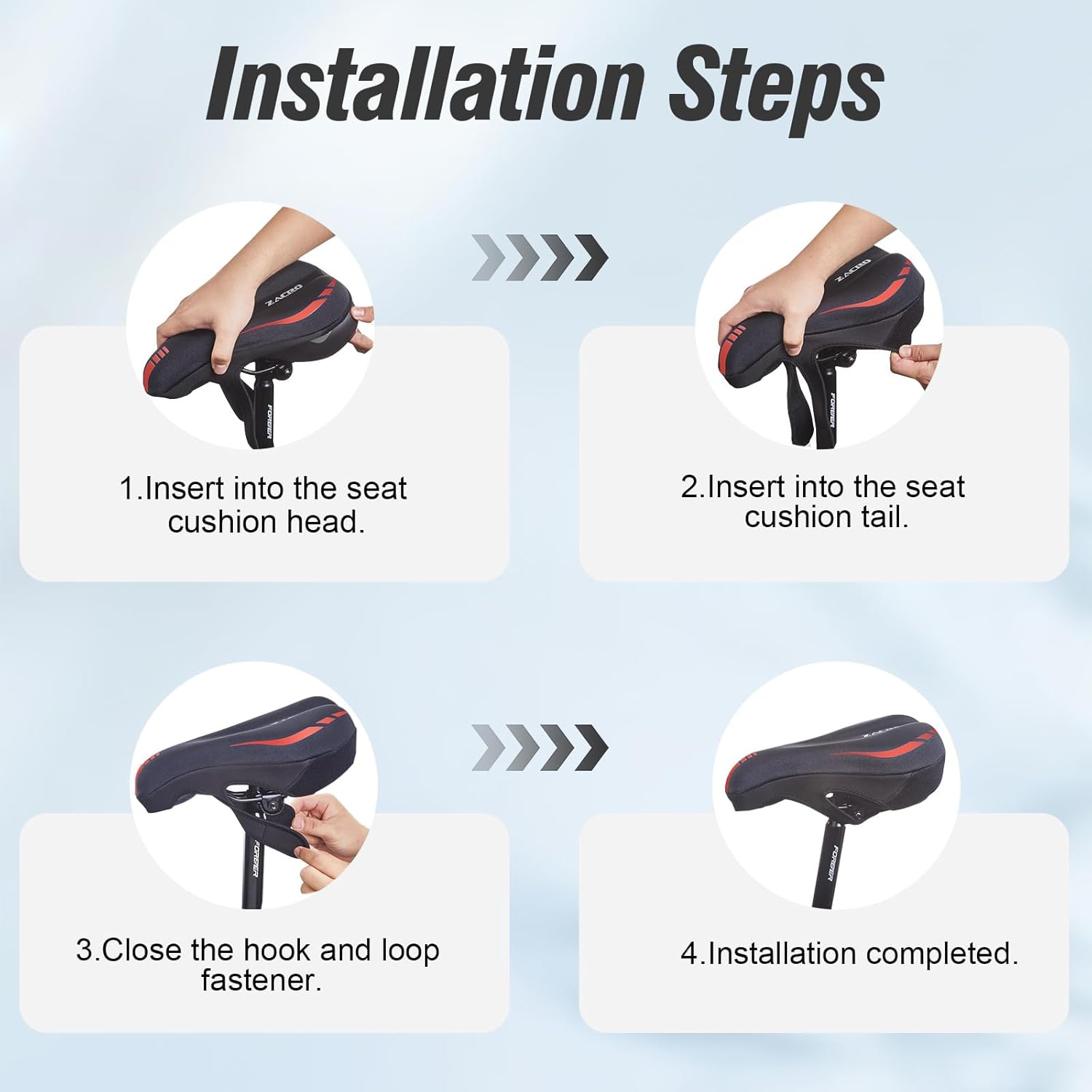 Installation Steps

ZACRO

FORGER

1.Insert into the seat cushion head.

ZACRO

FORGER

2.Insert into the seat cushion tail.

FORGER

3.Close the hook and loop fastener.

ZACRO

FORGER

4.Installation completed.