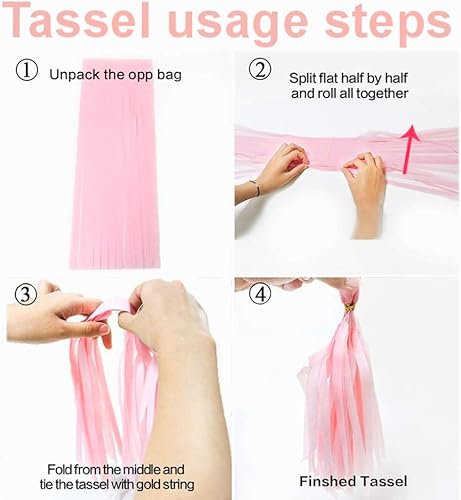 Tassel usage steps

① Unpack the opp bag

② Split flat half by half and roll all together

③ Fold from the middle and tie the tassel with gold string

④ Finshed Tassel