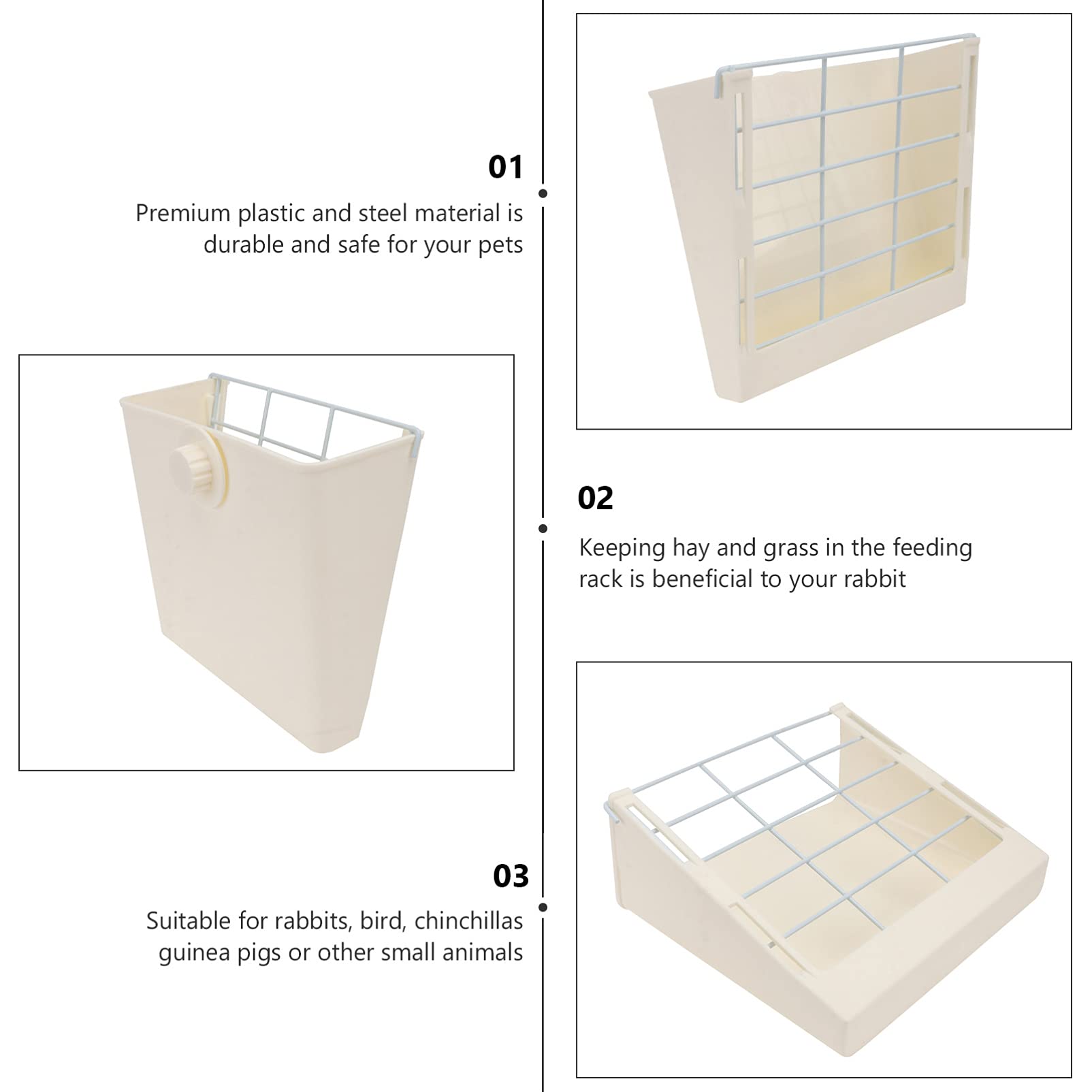 01

Premium plastic and steel material is durable and safe for your pets

02

Keeping hay and grass in the feeding rack is beneficial to your rabbit

03

Suitable for rabbits, bird, chinchillas guinea pigs or other small animals