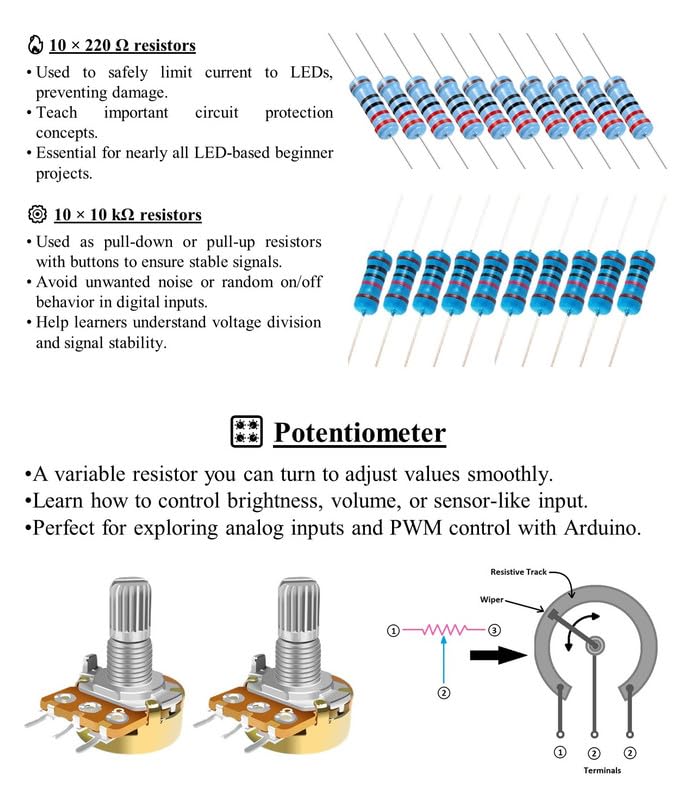 10 × 220 Ω resistors

• Used to safely limit current to LEDs, preventing damage.
• Teach important circuit protection concepts.
• Essential for nearly all LED-based beginner projects.

10 × 10 kΩ resistors

• Used as pull-down or pull-up resistors with buttons to ensure stable signals.
• Avoid unwanted noise or random on/off behavior in digital inputs.
• Help learners understand voltage division and signal stability.

Potentiometer

•A variable resistor you can turn to adjust values smoothly.
•Learn how to control brightness, volume, or sensor-like input.
•Perfect for exploring analog inputs and PWM control with Arduino.

Resistive Track
Wiper
①
③
②
①
②
②
Terminals