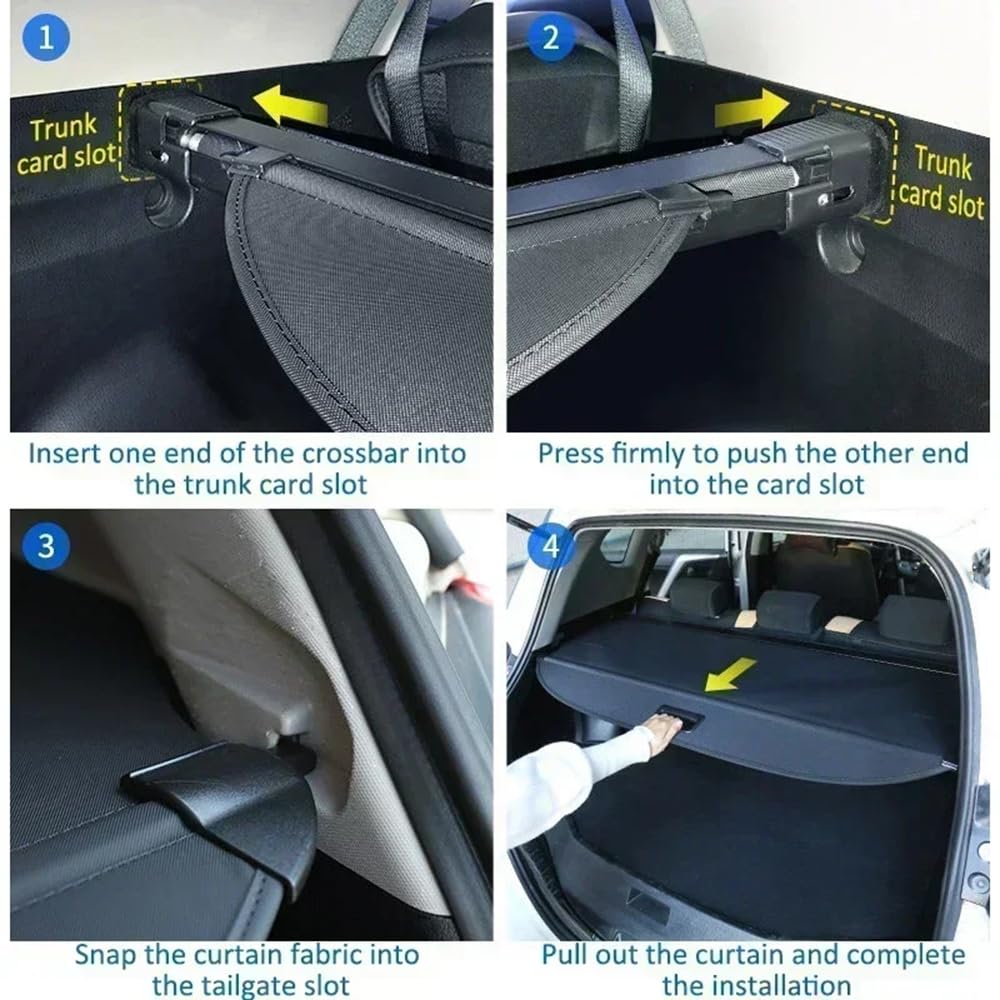 1

Trunk card slot

Insert one end of the crossbar into the trunk card slot

2

Trunk card slot

Press firmly to push the other end into the card slot

3

Snap the curtain fabric into the tailgate slot

4

Pull out the curtain and complete the installation