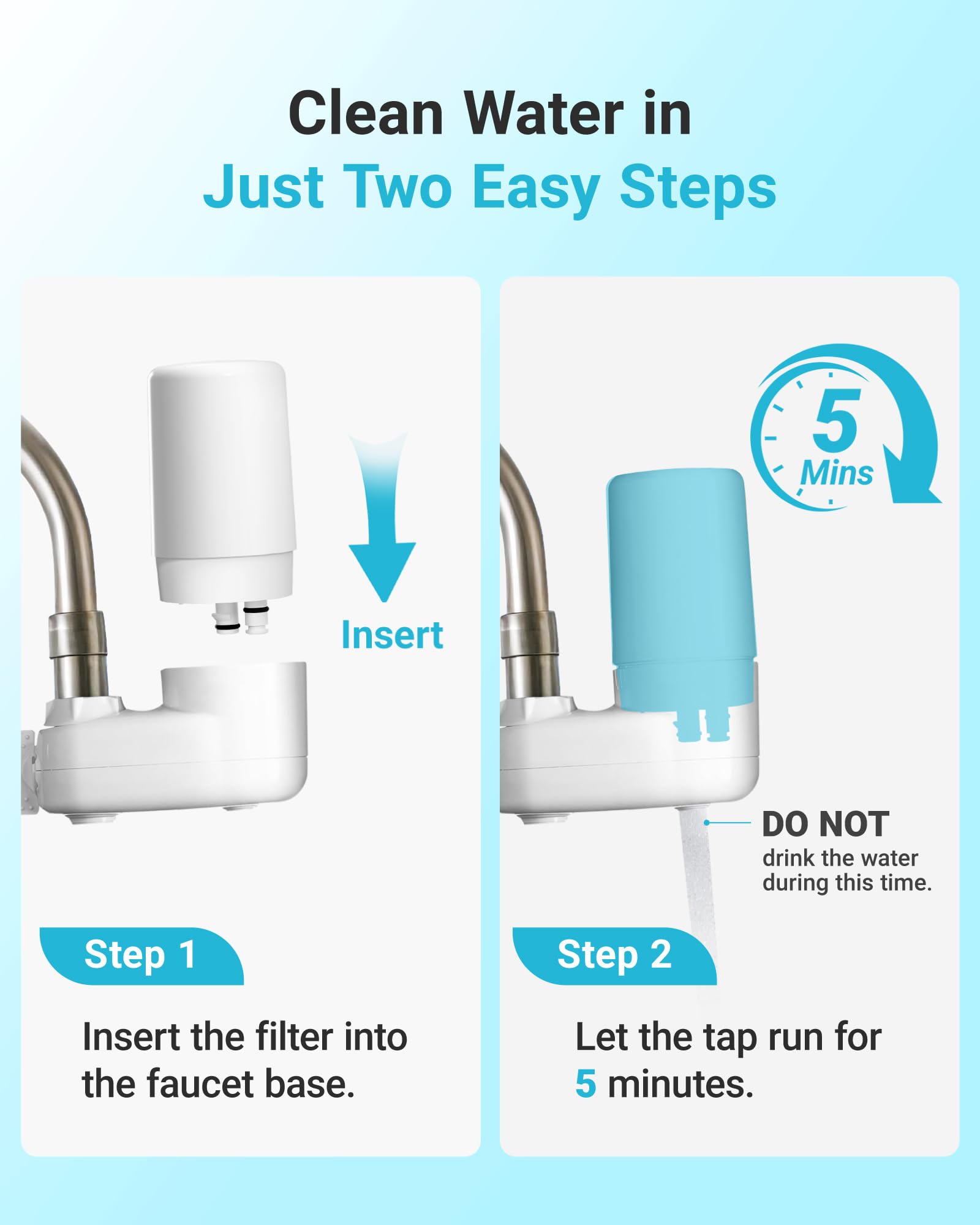 Clean Water in
Just Two Easy Steps

Insert

Step 1

Insert the filter into the faucet base.

5
Mins

DO NOT
drink the water during this time.

Step 2

Let the tap run for 5 minutes.