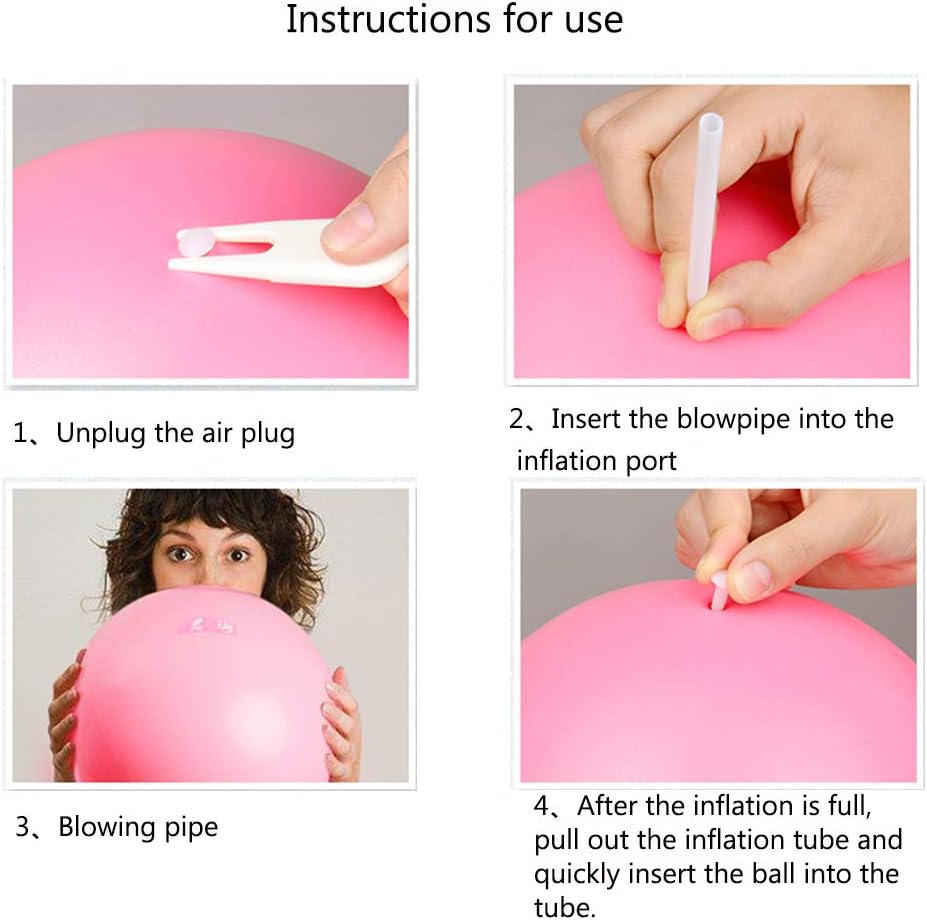 Instructions for use

1、Unplug the air plug

2、Insert the blowpipe into the inflation port

3、Blowing pipe

4、After the inflation is full, pull out the inflation tube and quickly insert the ball into the tube.