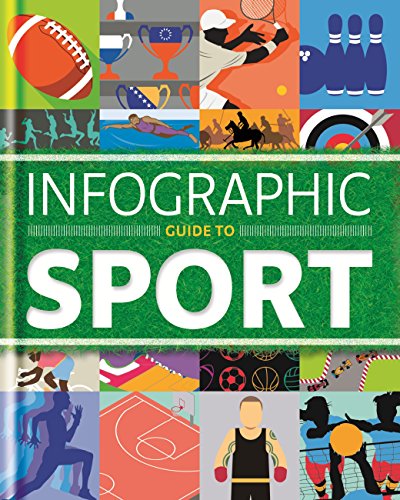 INFOGRAPHIC
GUIDE TO
SPORT