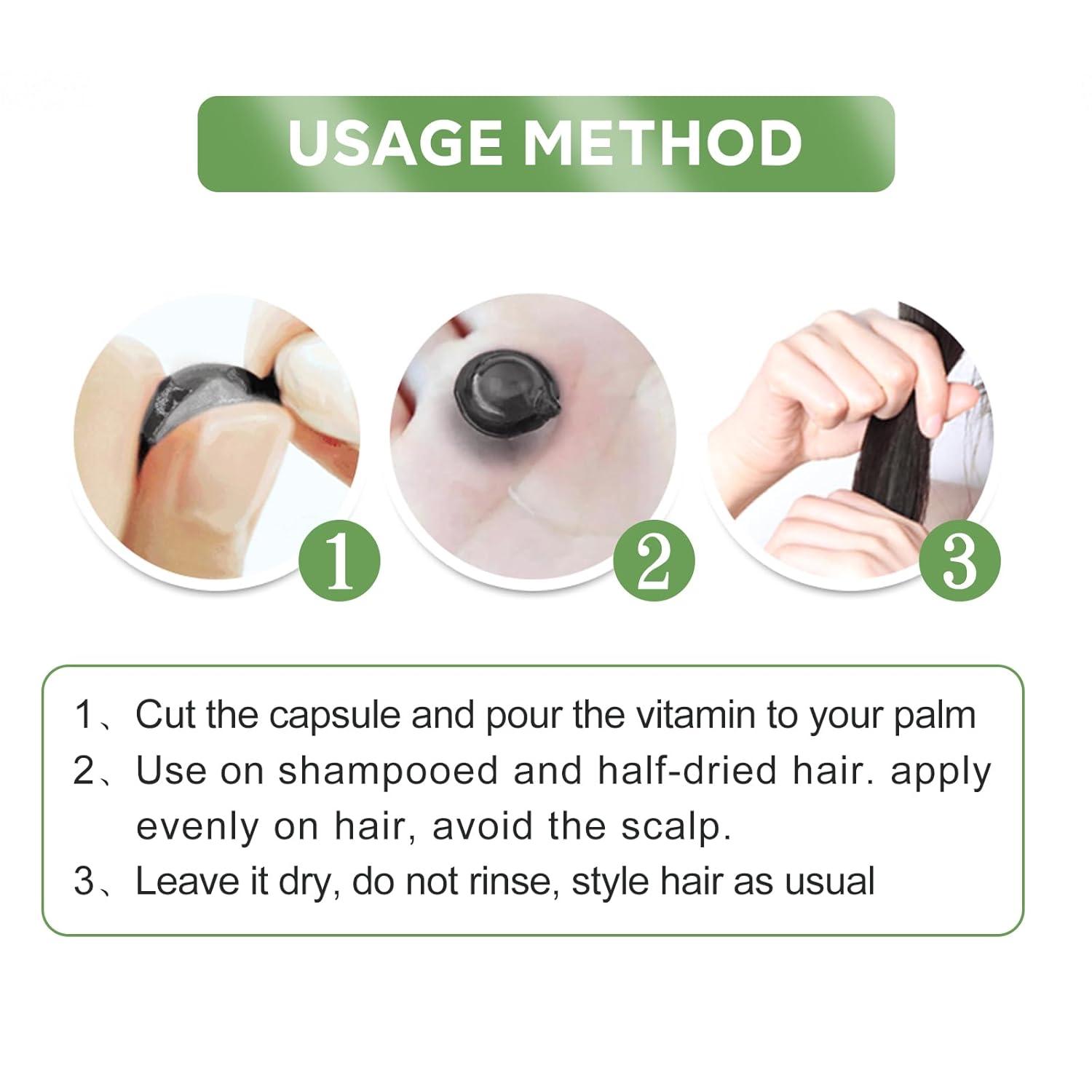 USAGE METHOD

1

2

3

1、Cut the capsule and pour the vitamin to your palm
2、Use on shampooed and half-dried hair. apply evenly on hair, avoid the scalp.
3、Leave it dry, do not rinse, style hair as usual