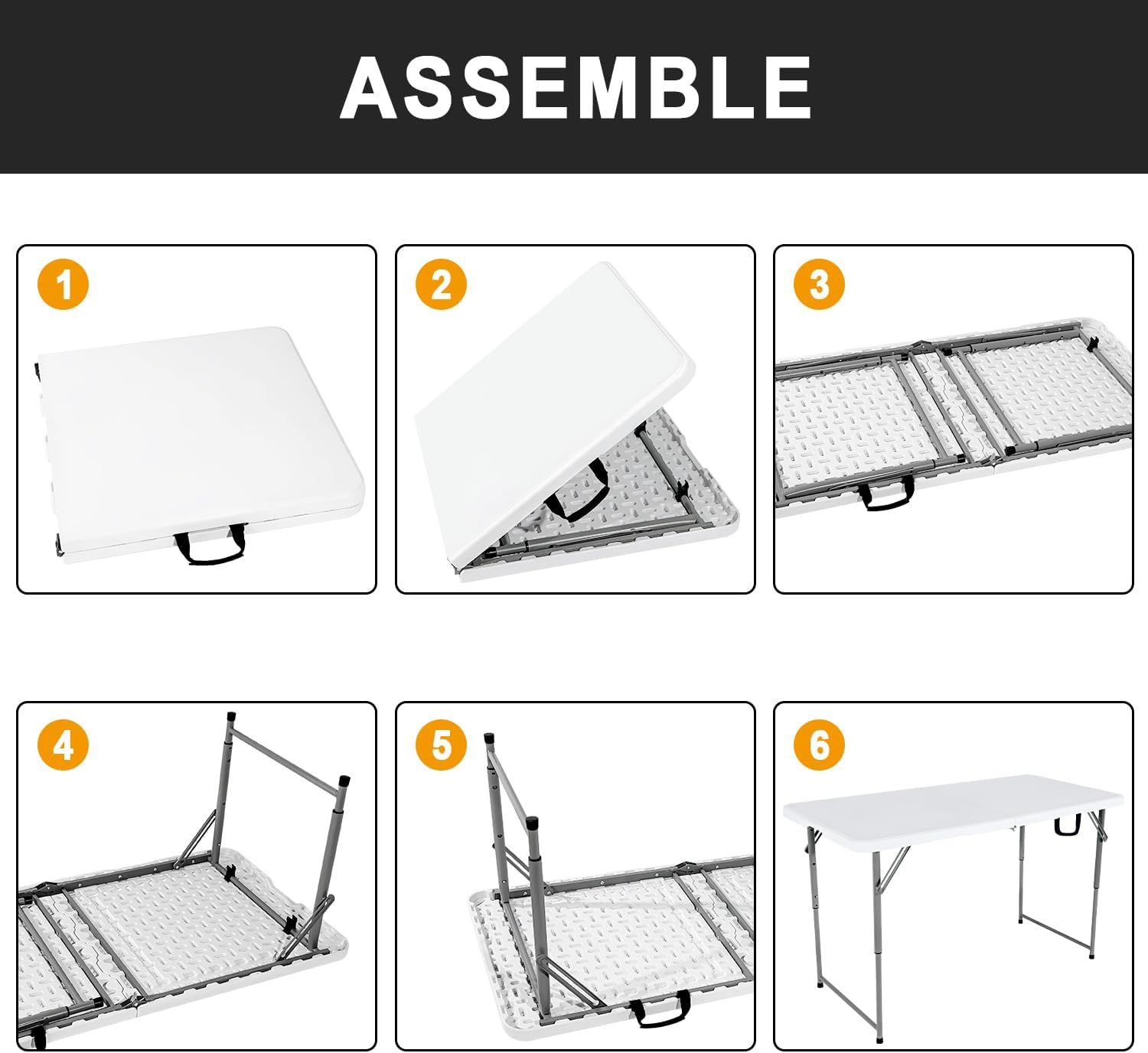 ASSEMBLE

1

2

3

4

5

6