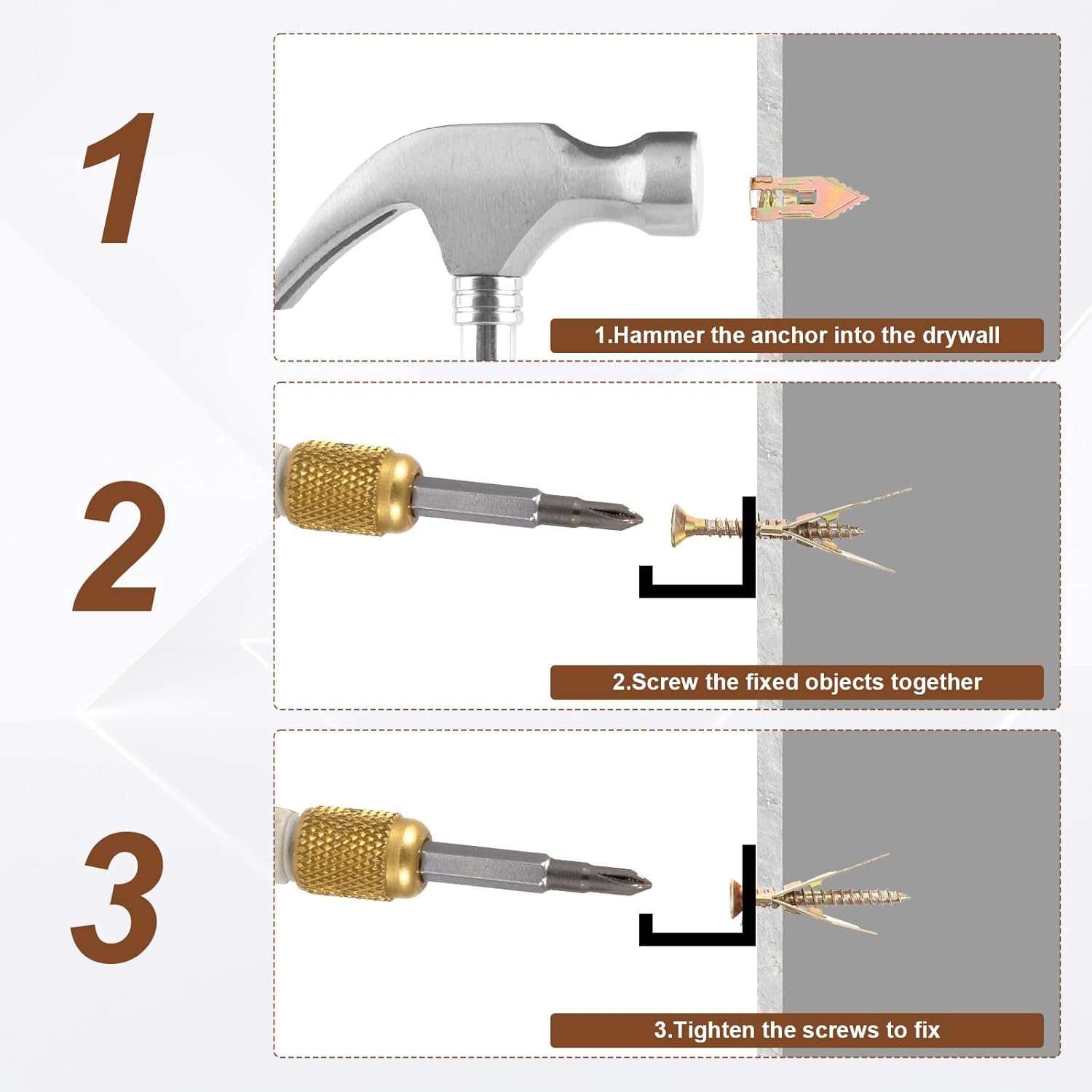 1

1.Hammer the anchor into the drywall

2

2.Screw the fixed objects together

3

3.Tighten the screws to fix