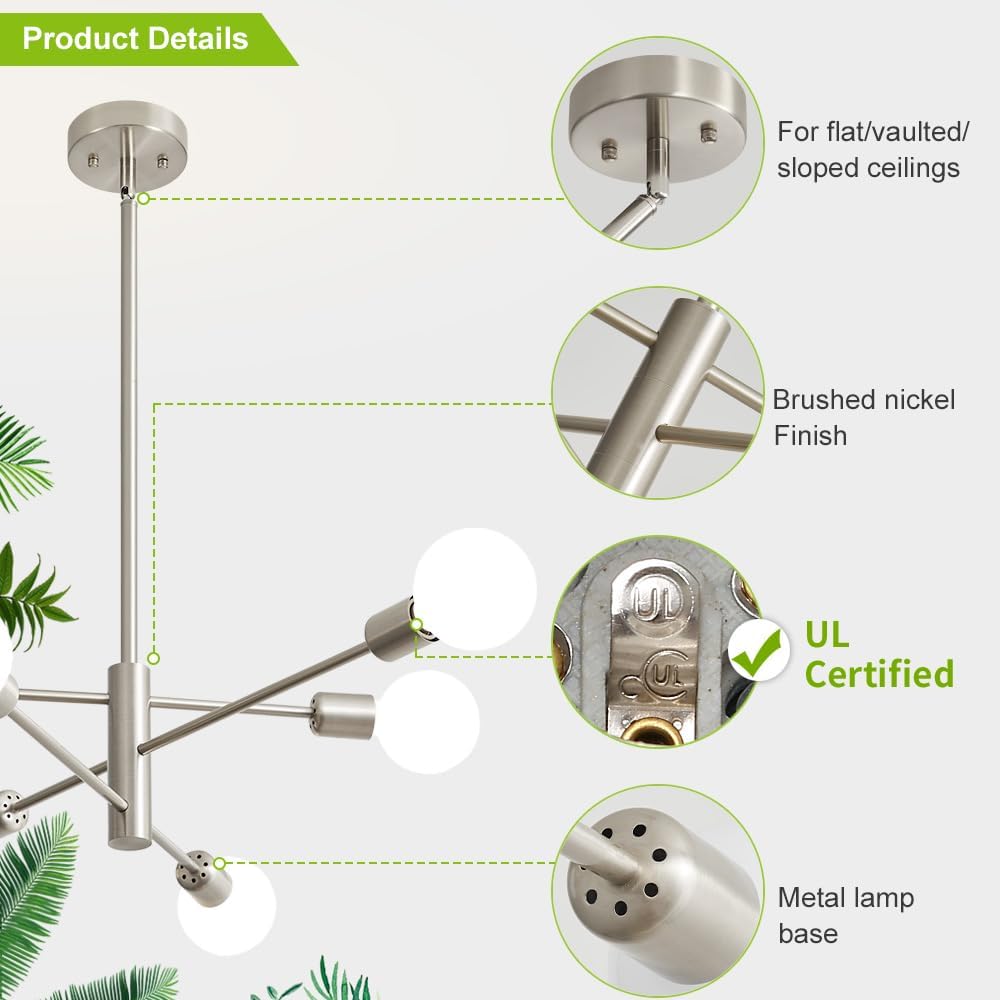 Product Details

For flat/vaulted/ sloped ceilings

Brushed nickel Finish

UL

UL

UL Certified

Metal lamp base