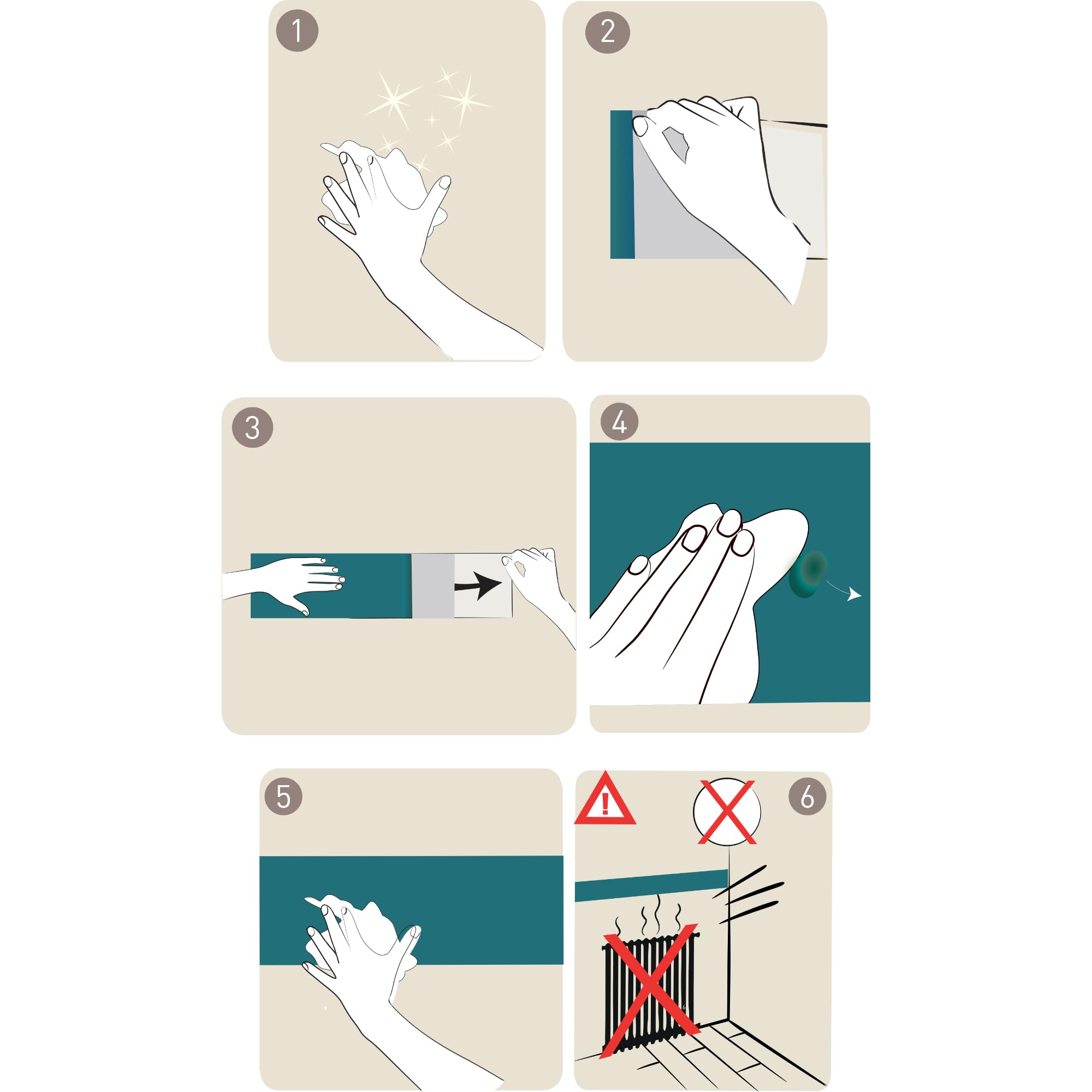 1

2

3

4

5

!

6