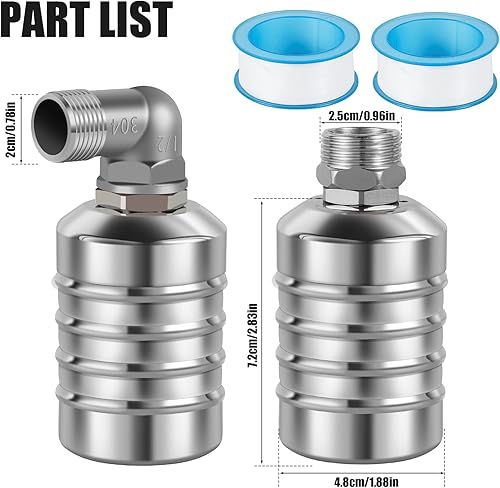 PART LIST

2cm/0.78in

304

1/2

2.5cm/0.96in

7.2cm/2.83in

4.8cm/1.88in